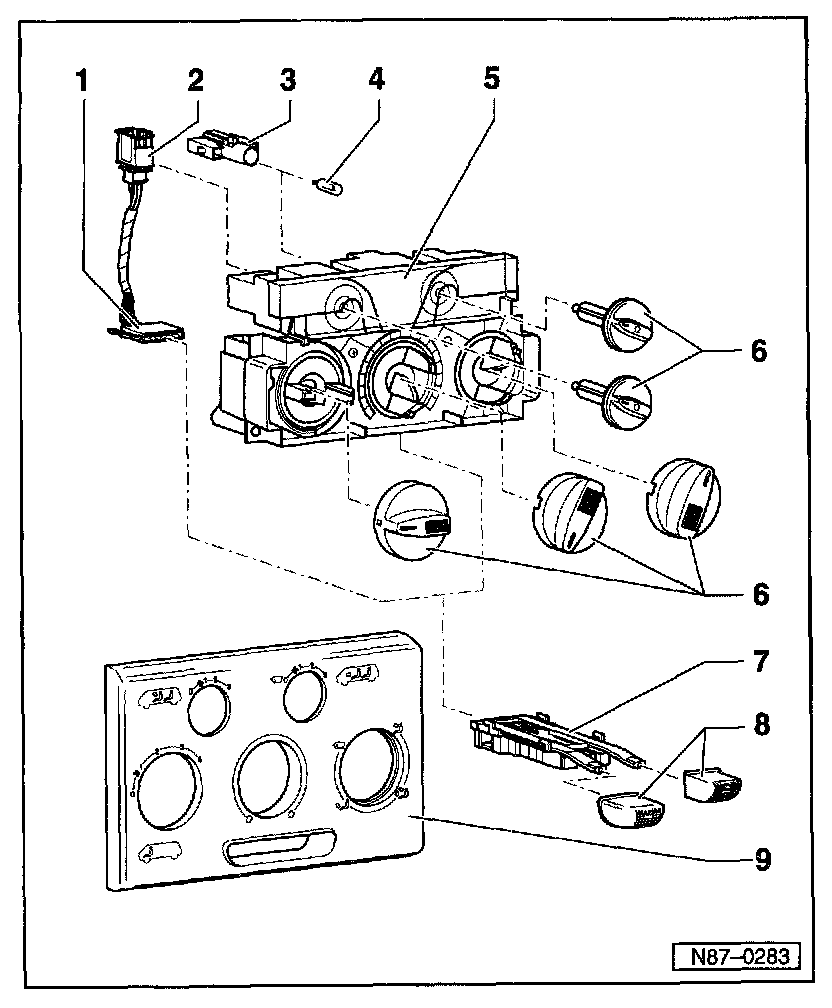 1
2
3
4
5
6
6
7
8
9
N87–0283