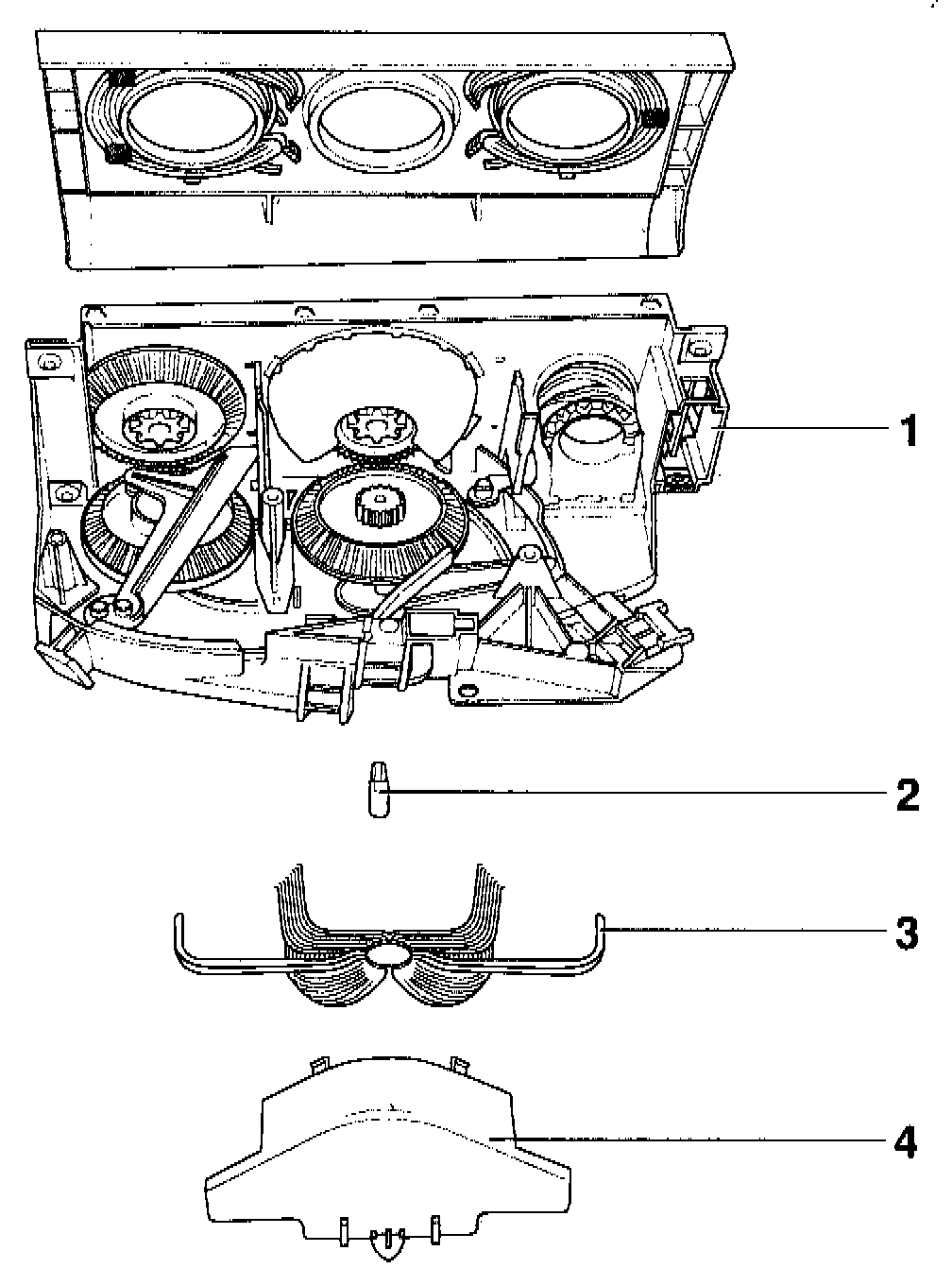 1
2
3
4