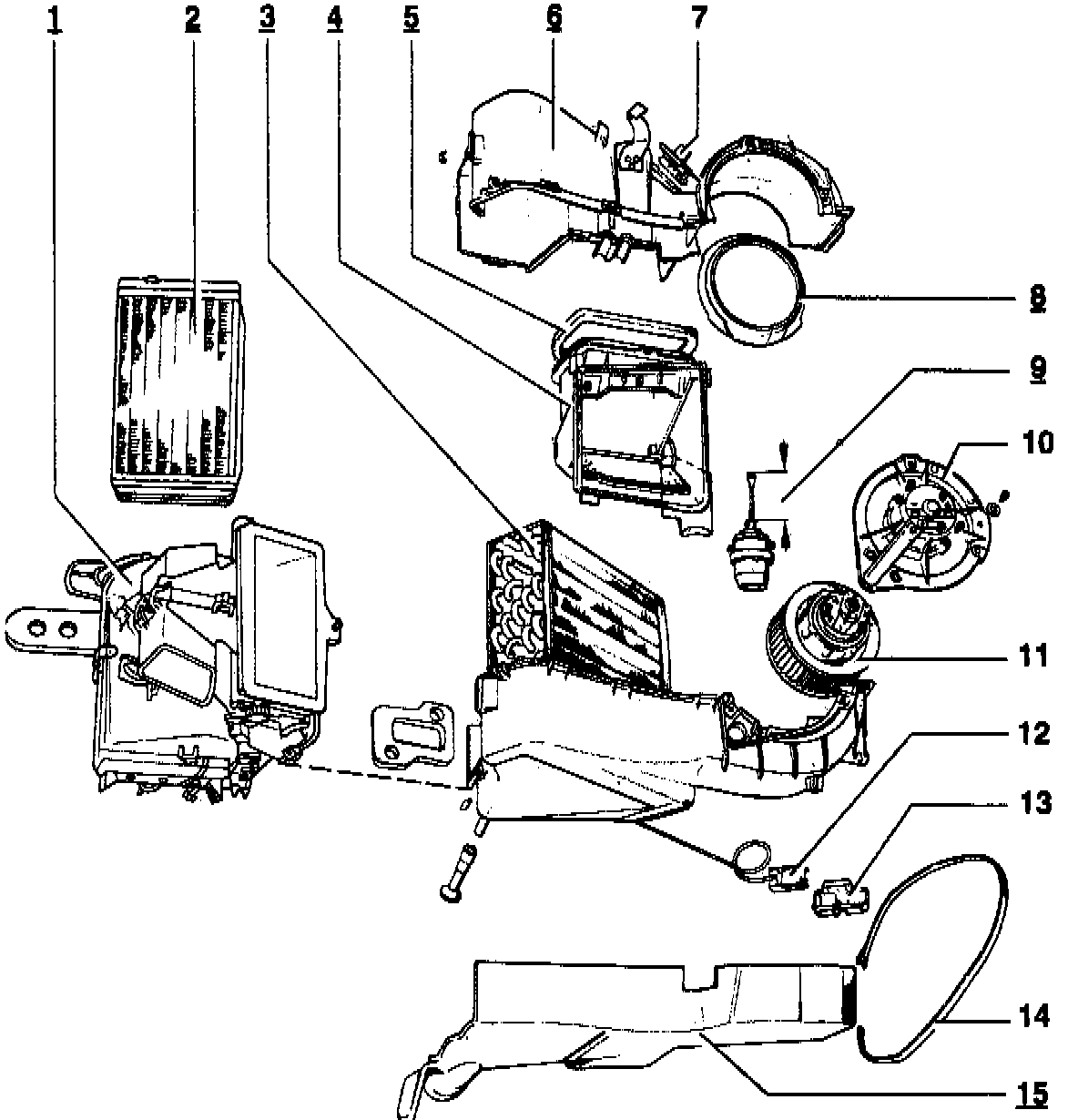 1
2
3
4
5
6
7
8
9
10
11
12
13
14
15