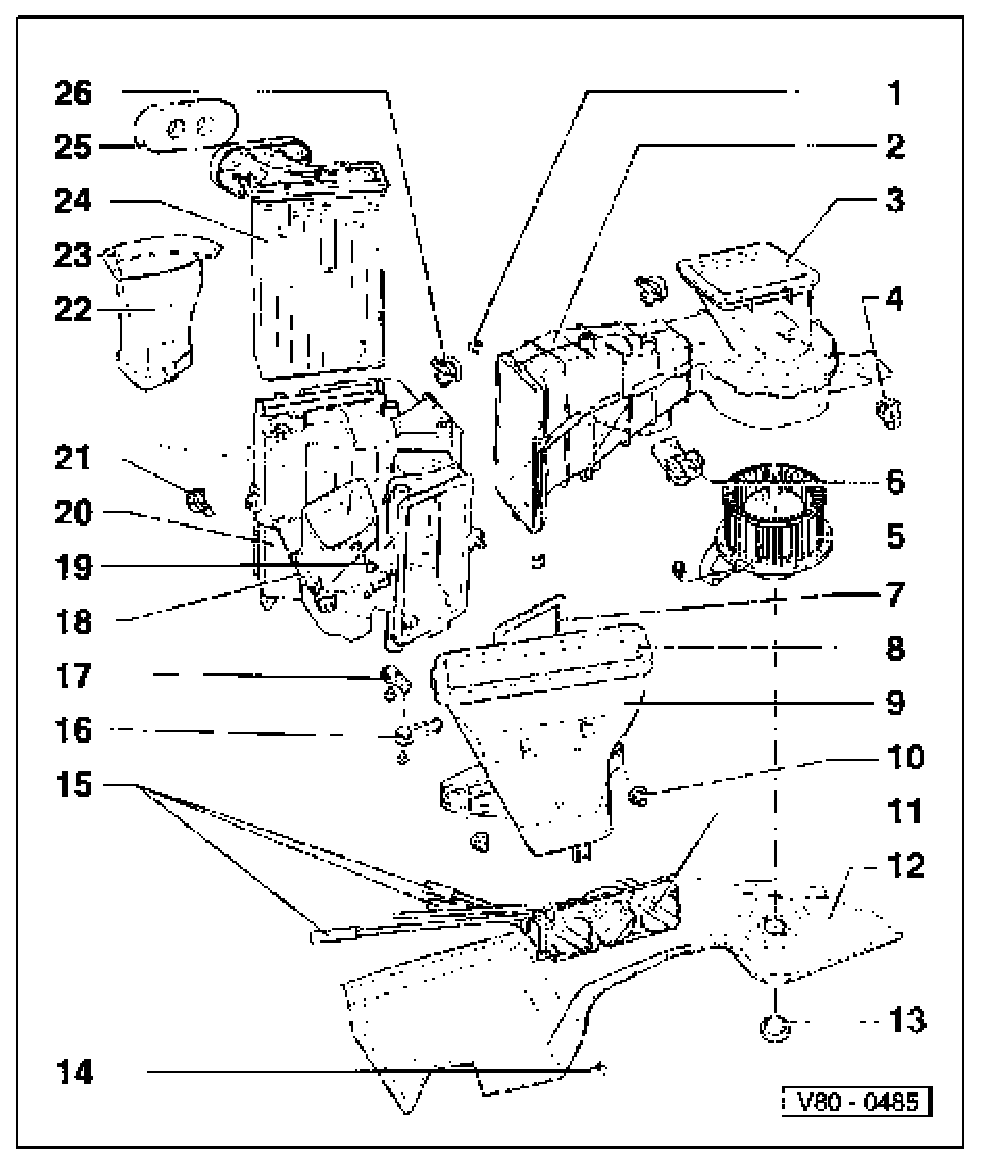 26
25
24
23
22
21
20
19
18
17
16
15
14
1
2
3
4
6
5
7
8
9
10
11
12
13
V80 - 0485