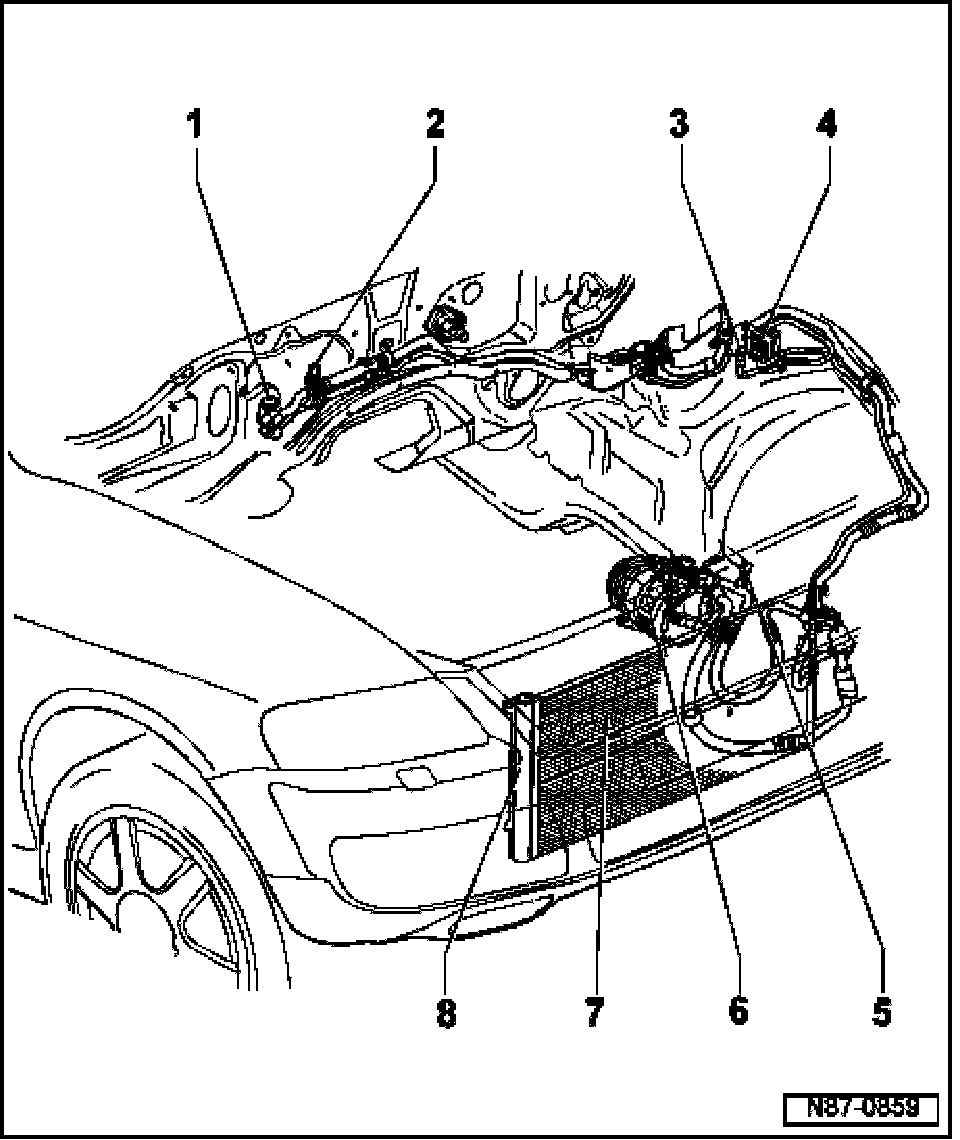 1
2
3
4
8
7
6
5
N87-0859