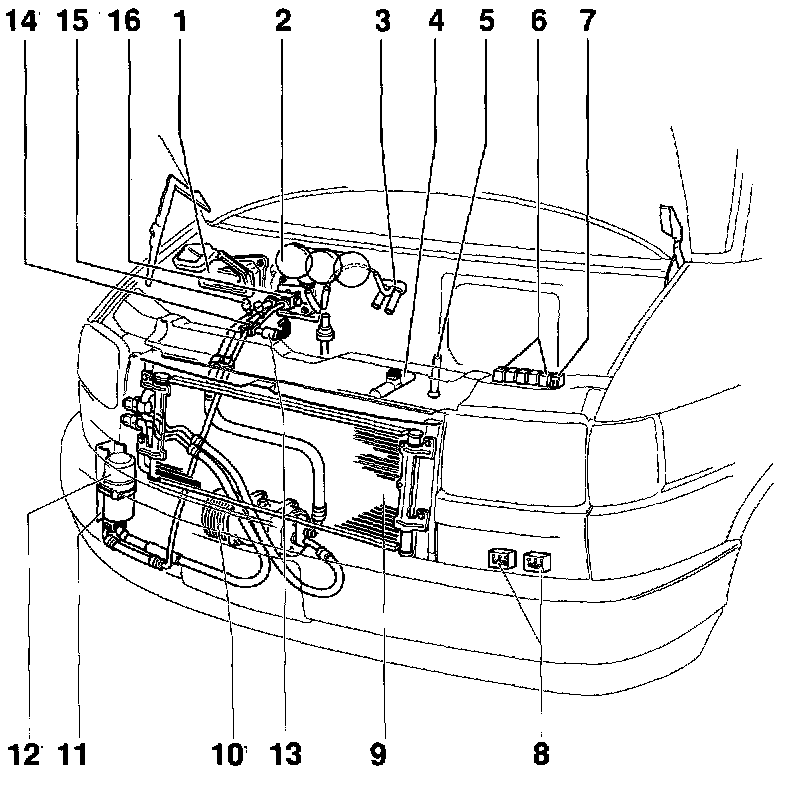 14 15 16 1 2 3 4 5 6 7

12 11 10 13 9 8