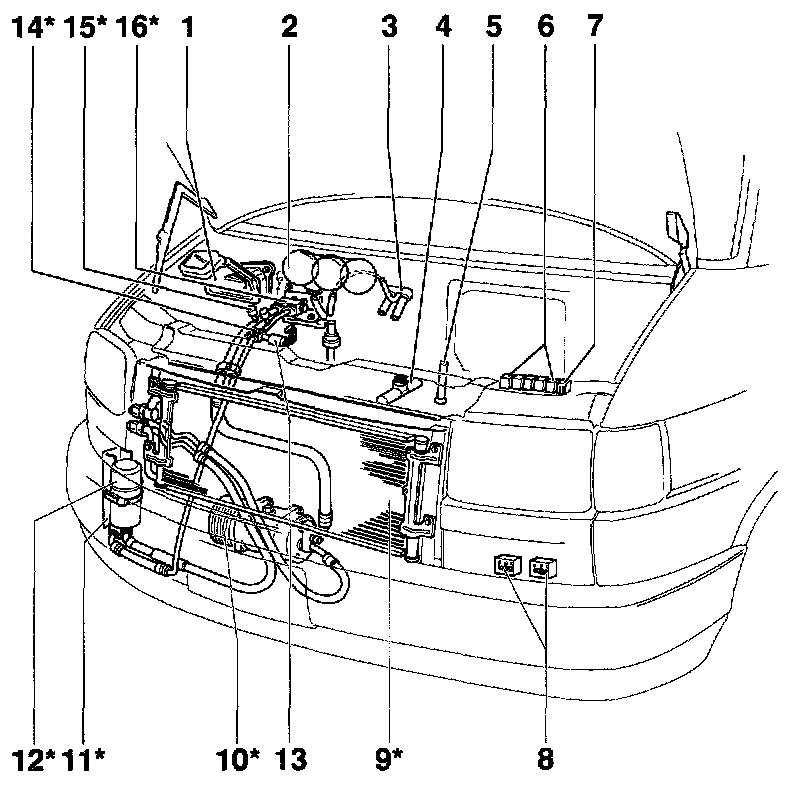 14* 15* 16* 1 2 3 4 5 6 7

12* 11* 10* 13 9* 8