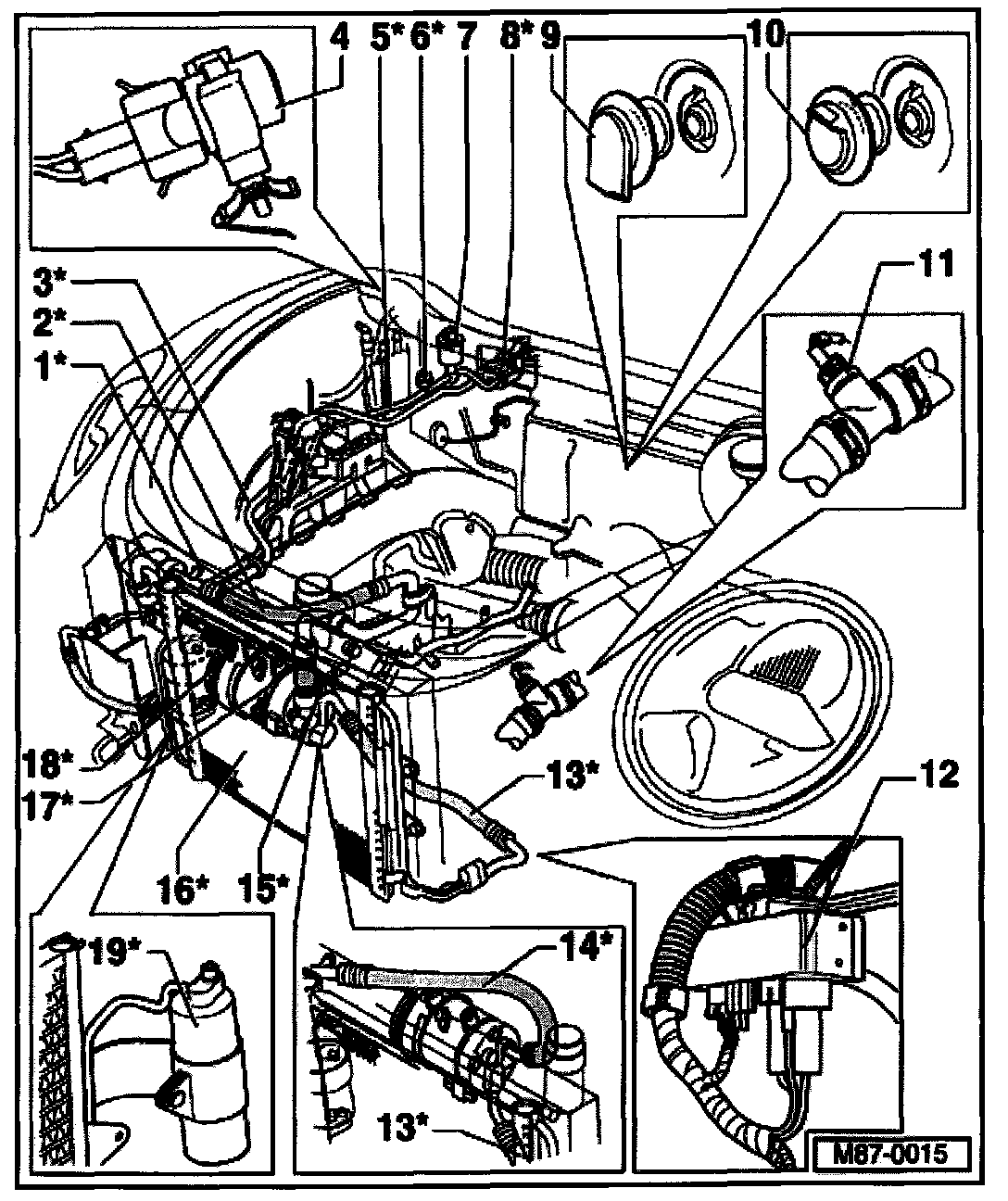 4
5*
6*
7
8*
9
10
11
3*
2*
1*
18*
17*
16*
15*
13*
12
19*
14*
13*
M87-0015