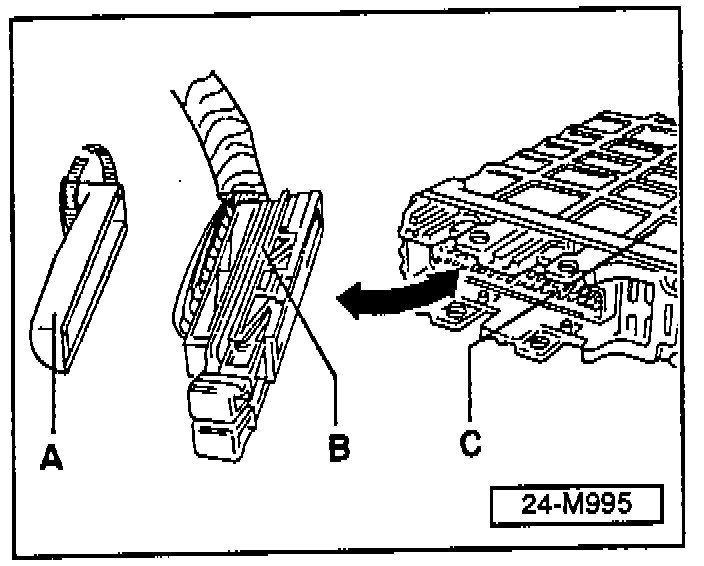 A

B

C

24-M995