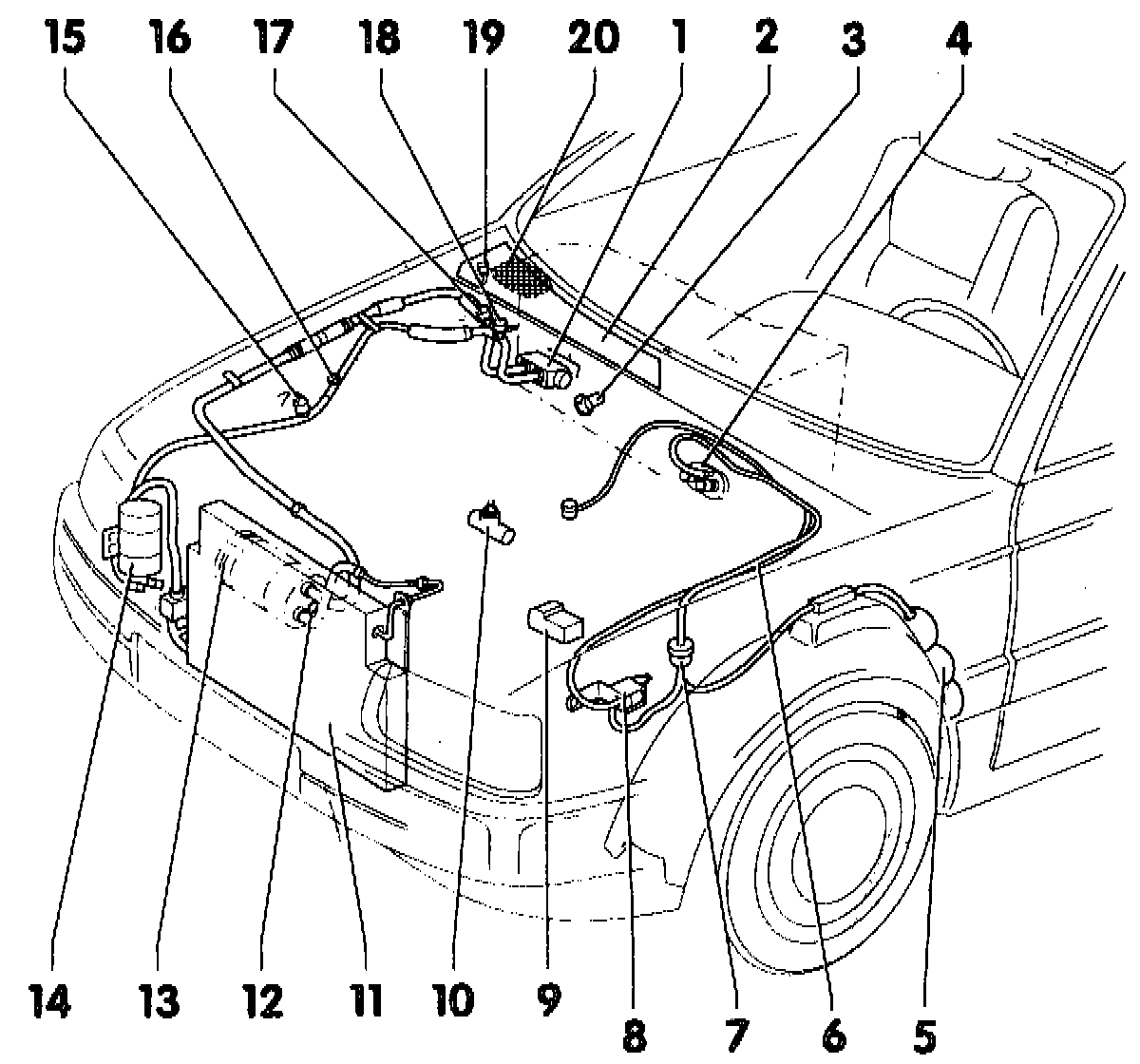 15 16 17 18 19 20 1 2 3 4

14 13 12 11 10 9 8 7 6 5