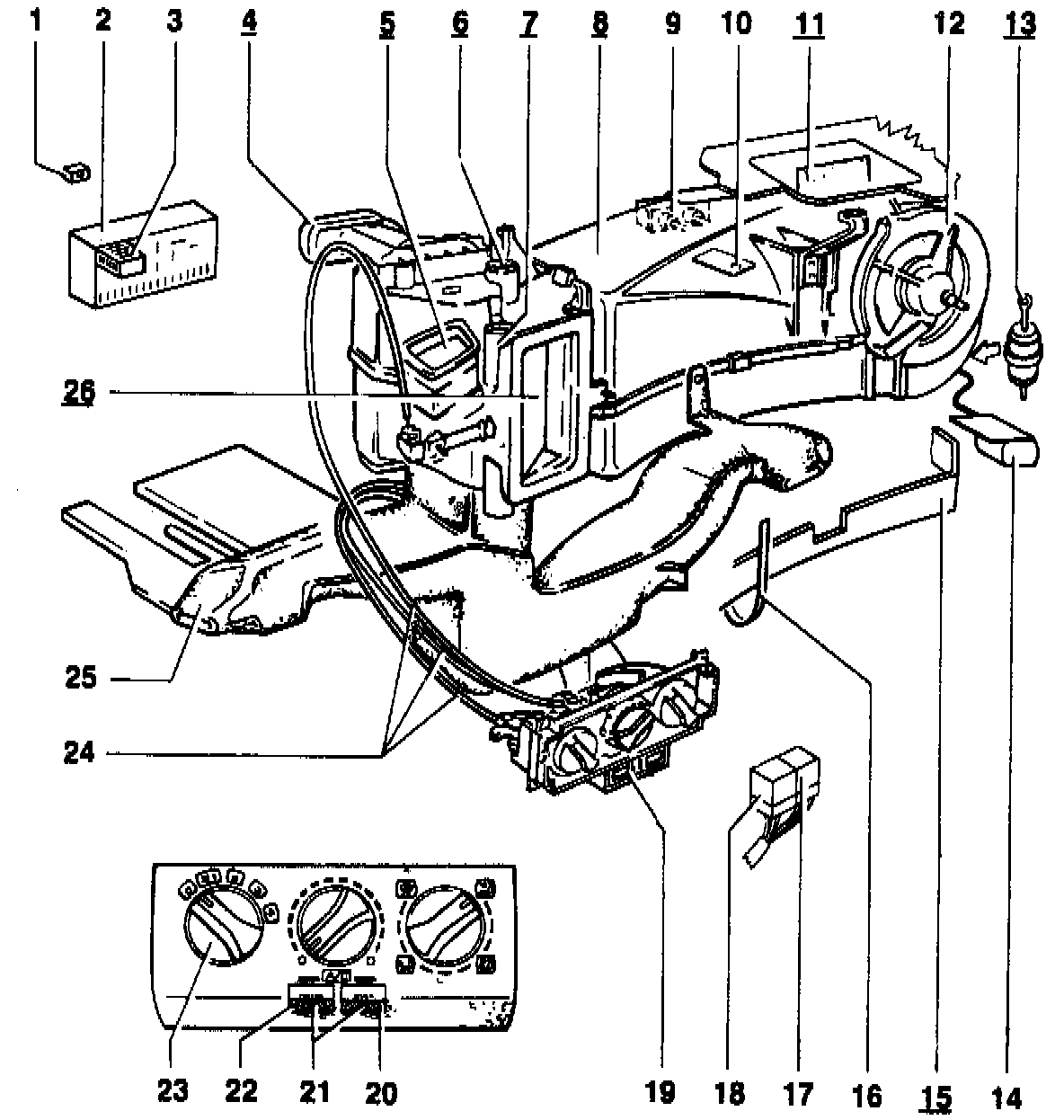 1 2 3 4 5 6 7 8 9 10 11 12 13

26

25

24

23 22 21 20 19 18 17 16 15 14