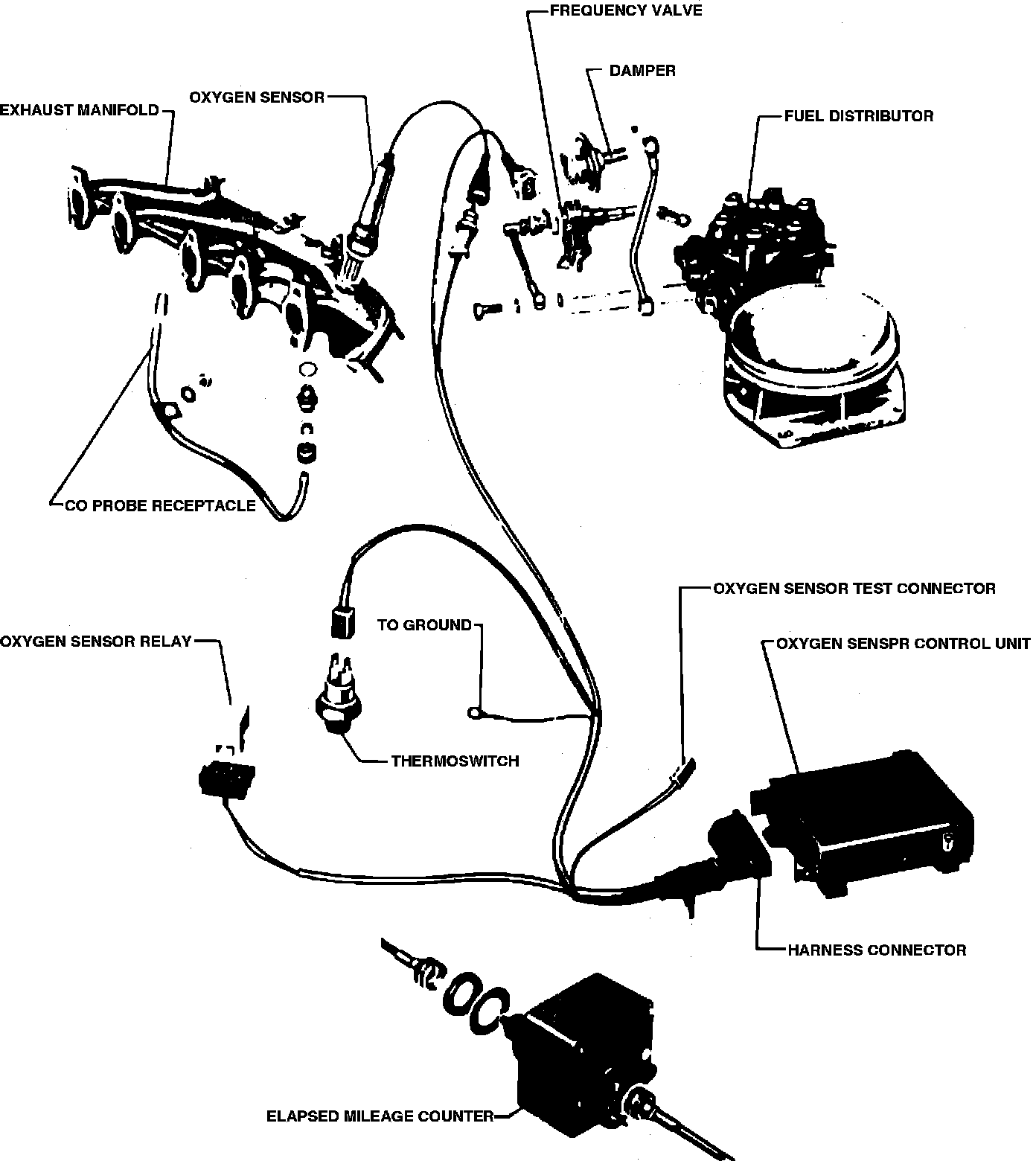 FREQUENCY VALVE
DAMPER
EXHAUST MANIFOLD
OXYGEN SENSOR
FUEL DISTRIBUTOR
CO PROBE RECEPTACLE
OXYGEN SENSOR TEST CONNECTOR
TO GROUND
OXYGEN SENSOR RELAY
OXYGEN SENSPR CONTROL UNIT
THERMOSWITCH
HARNESS CONNECTOR
ELAPSED MILEAGE COUNTER