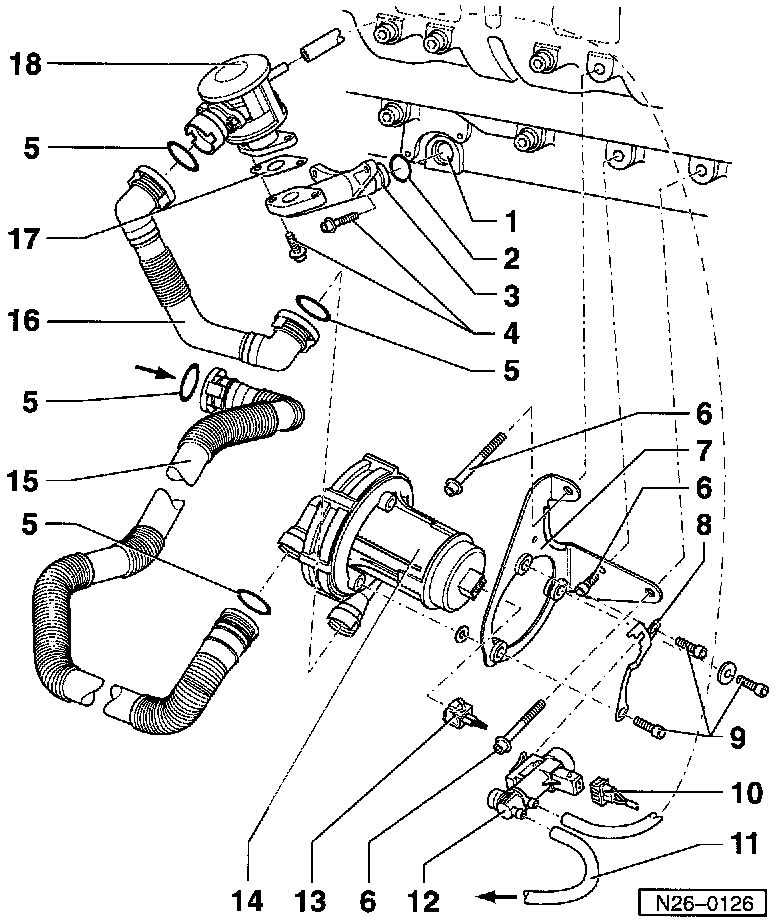 18
5
17
16
5
15
5
1
2
3
4
5
6
7
6
8
9
10
11
14
13
6
12
N26-0126