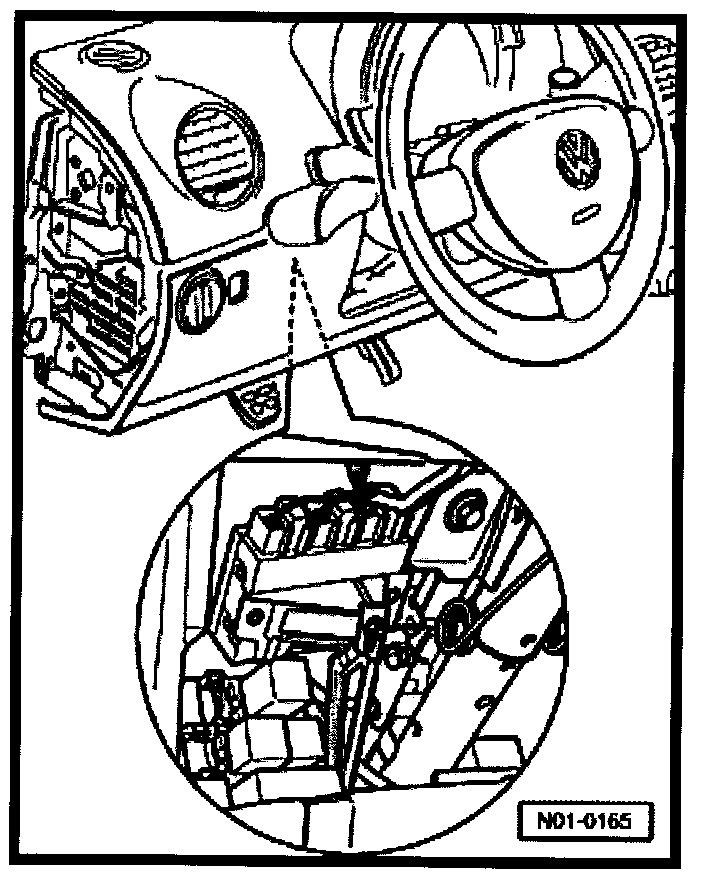 N01-0165