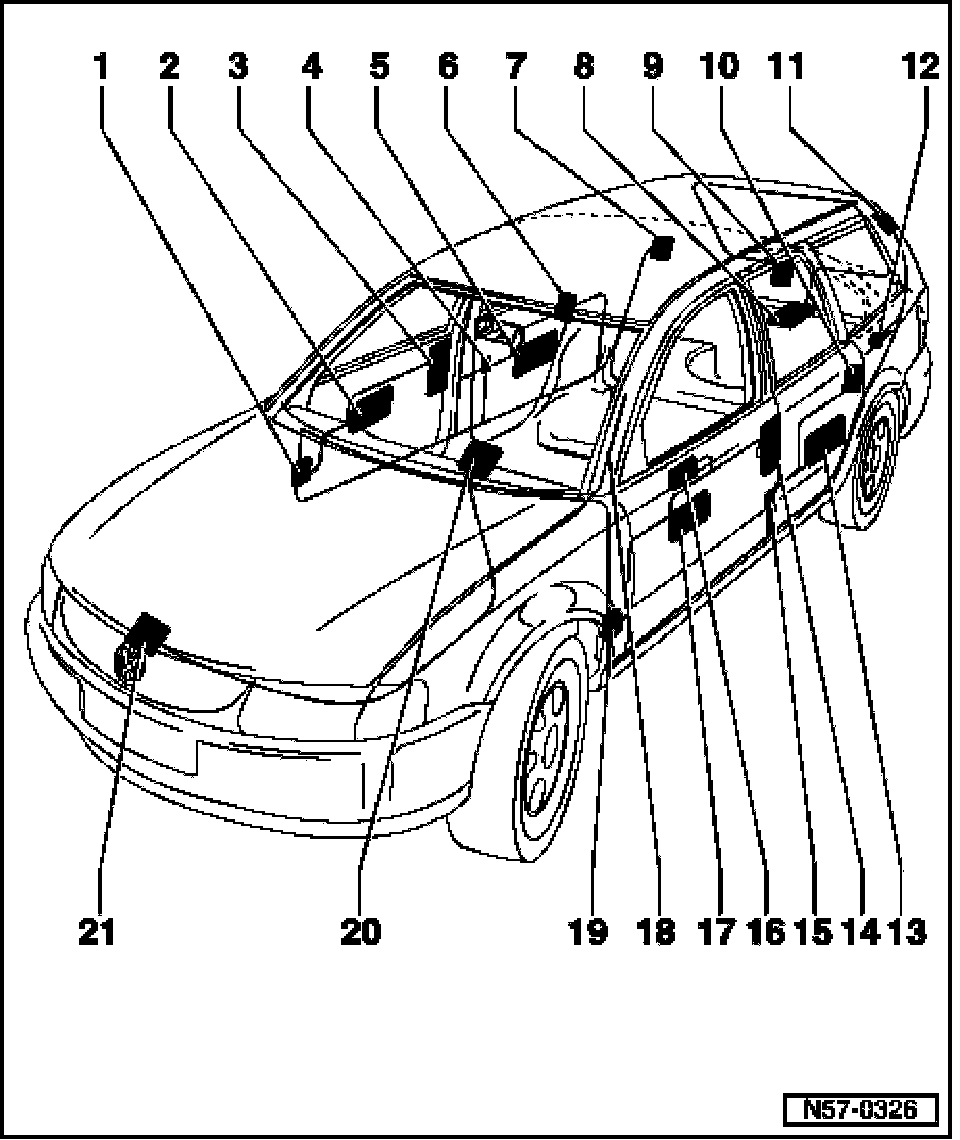 1 2 3 4 5 6 7 8 9 10 11 12

21 20 19 18 17 16 15 14 13

N57-0326