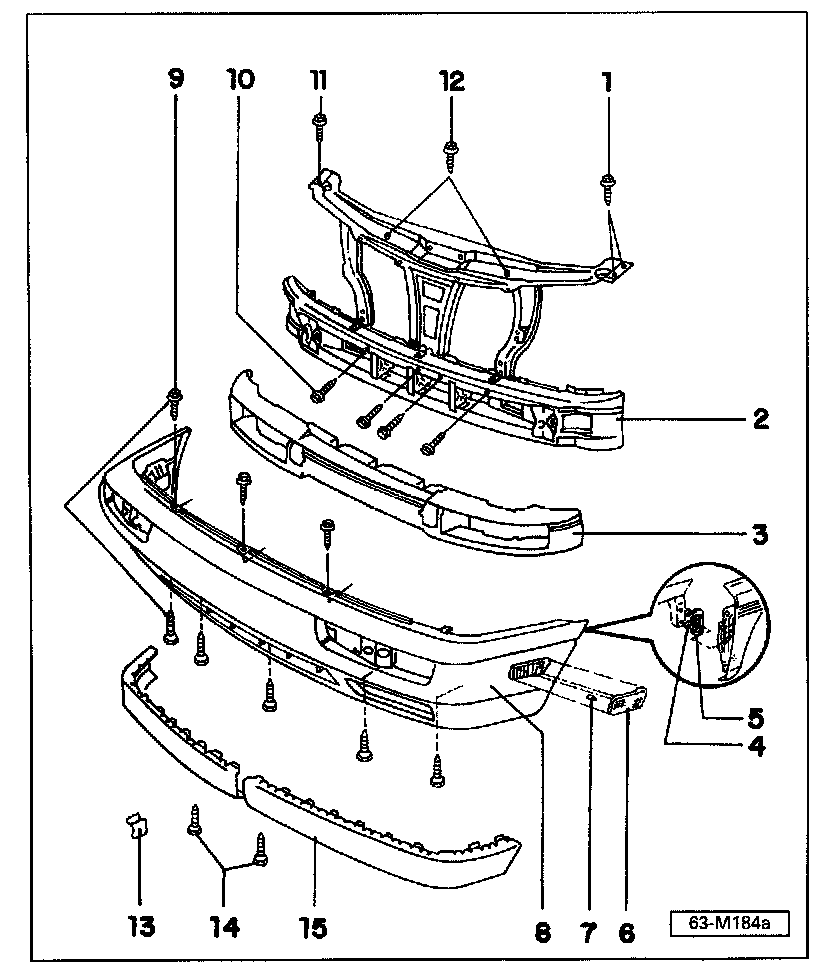 9
10
11
12
1
2
3
5
4
13
14
15
8
7
6
63-M184a