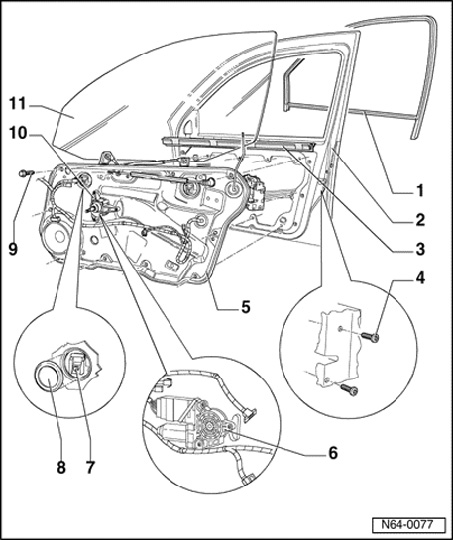 11
10
9
1
2
3
4
5
8
7
6
N64-0077