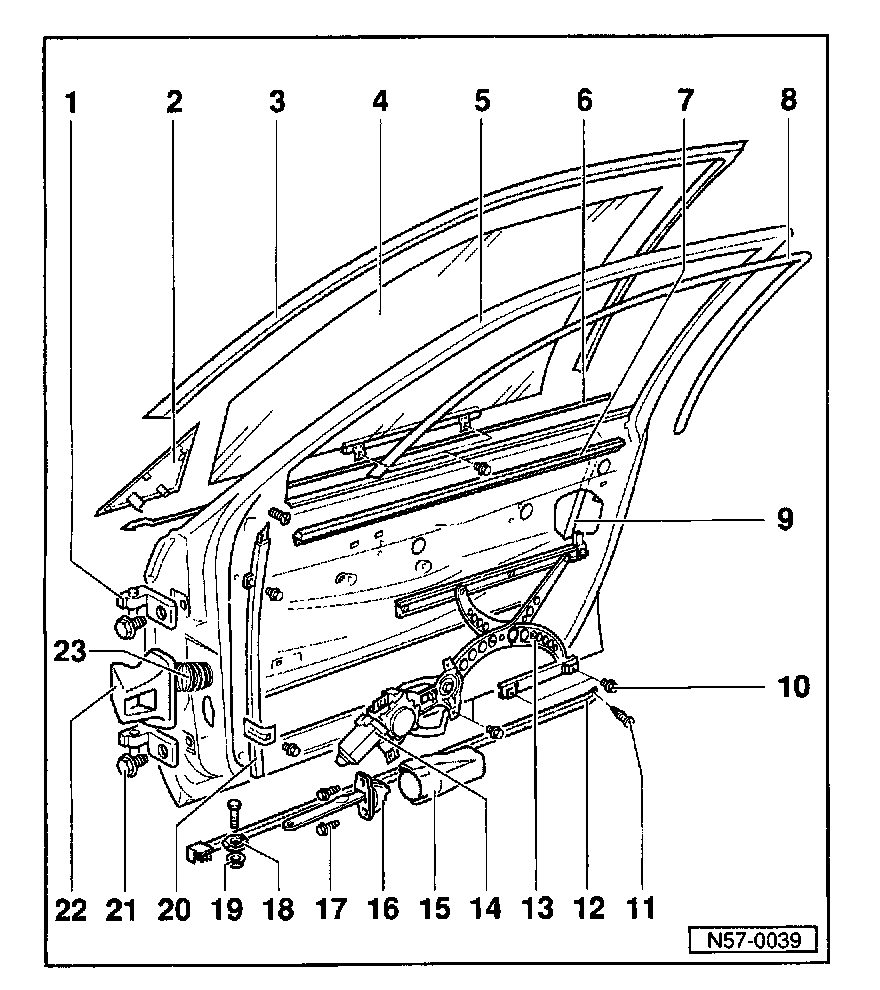 1 2 3 4 5 6 7 8

9

23

10

22 21 20 19 18 17 16 15 14 13 12 11

N57-0039