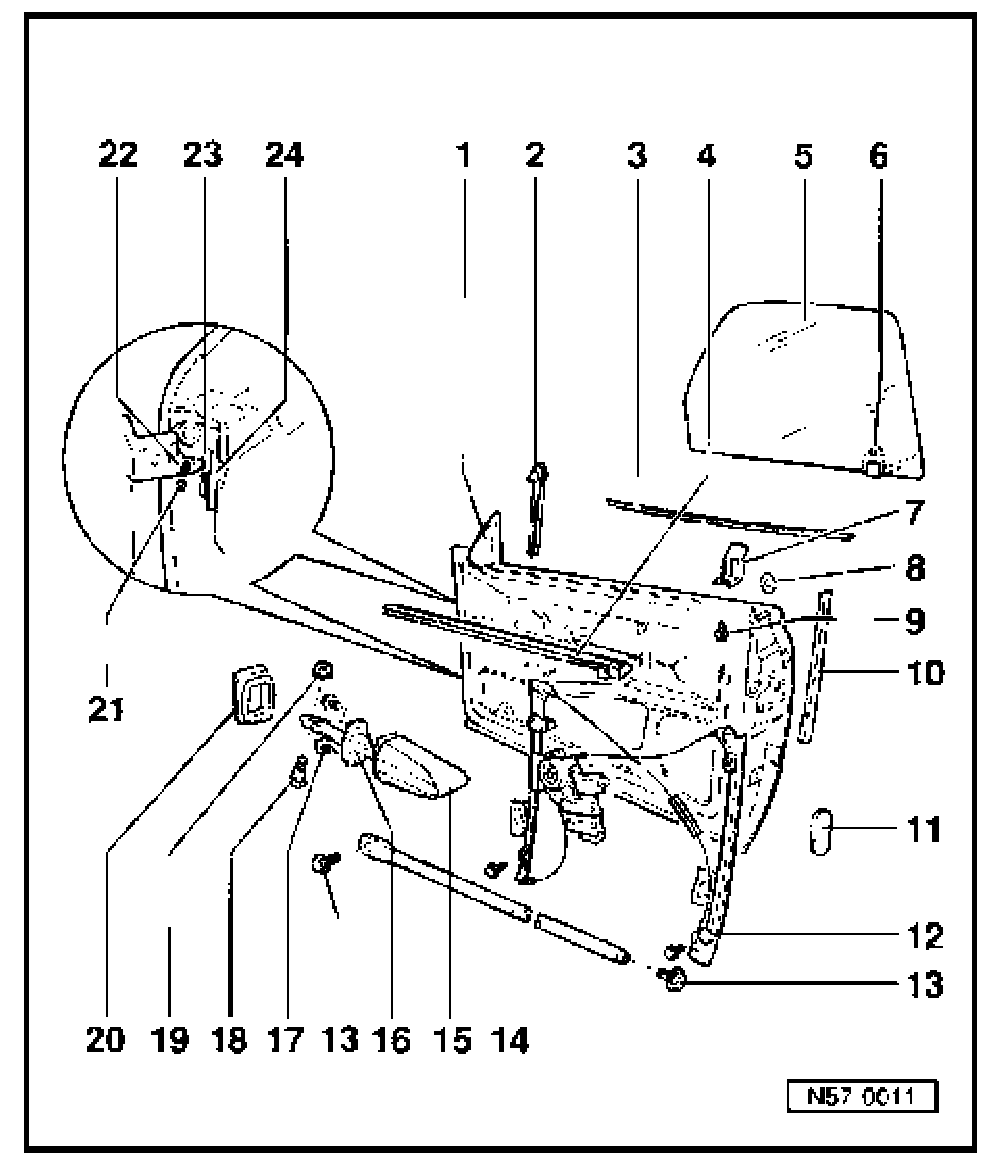 22 23 24 1 2 3 4 5 6

7

8

9

10

11

12

13

21

20 19 18 17 13 16 15 14

N57 0011