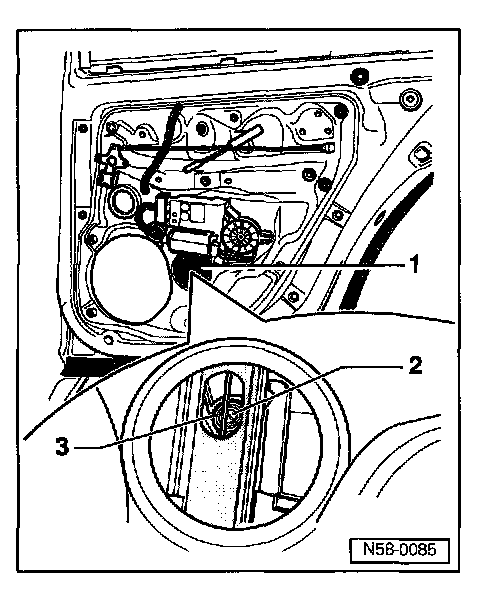 1
2
3
N58-0085