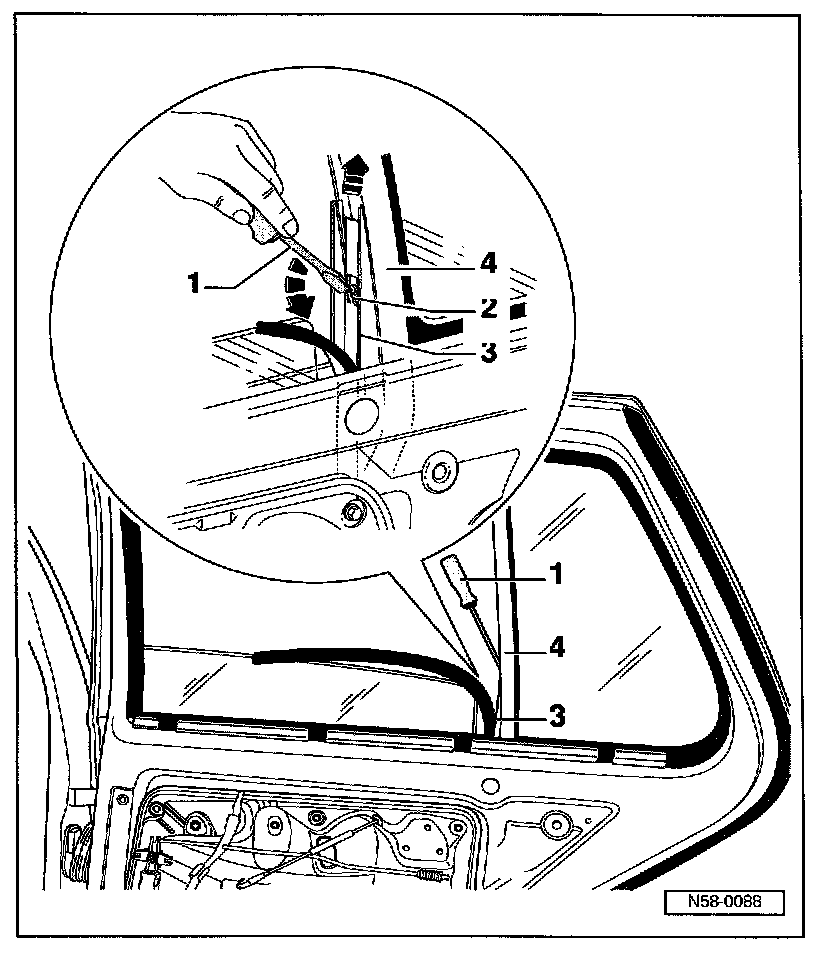 1
4
2
3
1
4
3
N58-0088