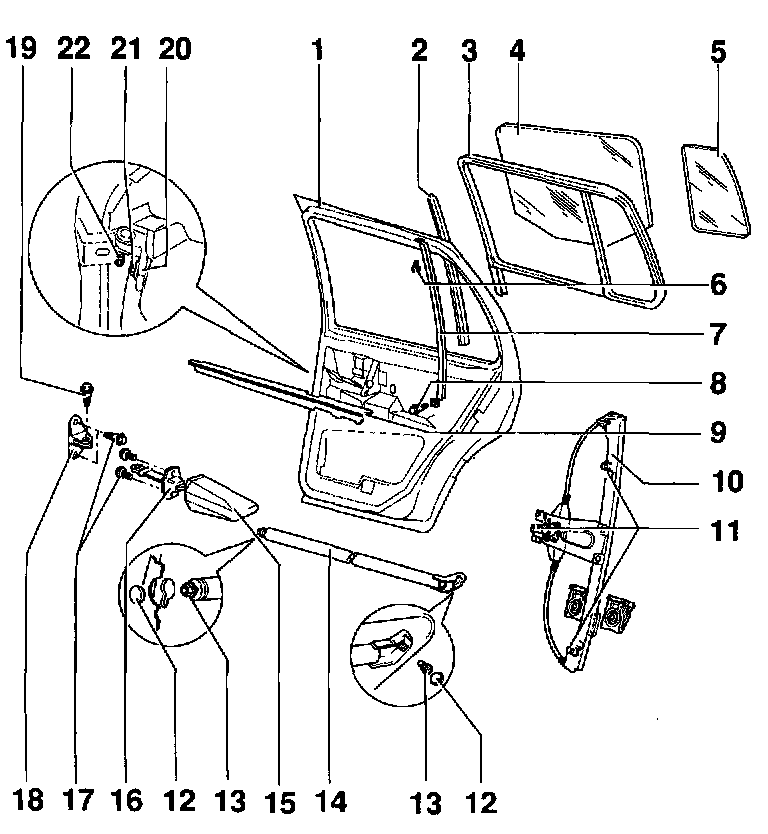 19 22 21 20 1 2 3 4 5

6

7

8

9

10

11

18 17 16 12 13 15 14 13 12