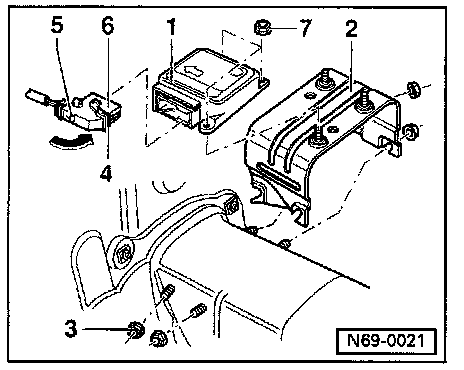 5
6
1
7
2
4
3
N69-0021