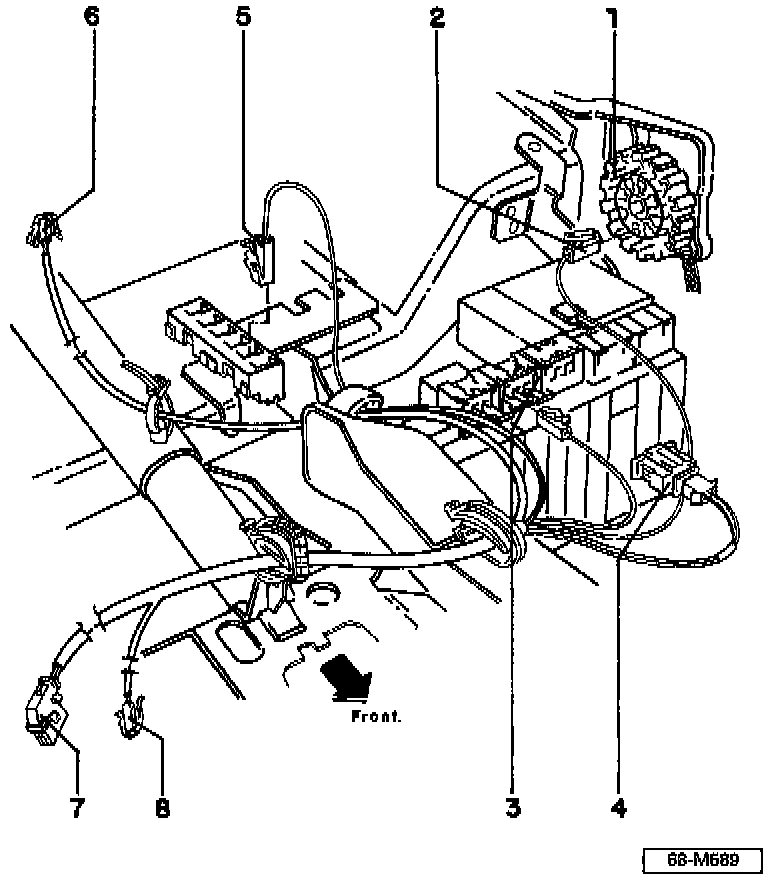 6
5
2
1
Front.
7
8
3
4
68-M689