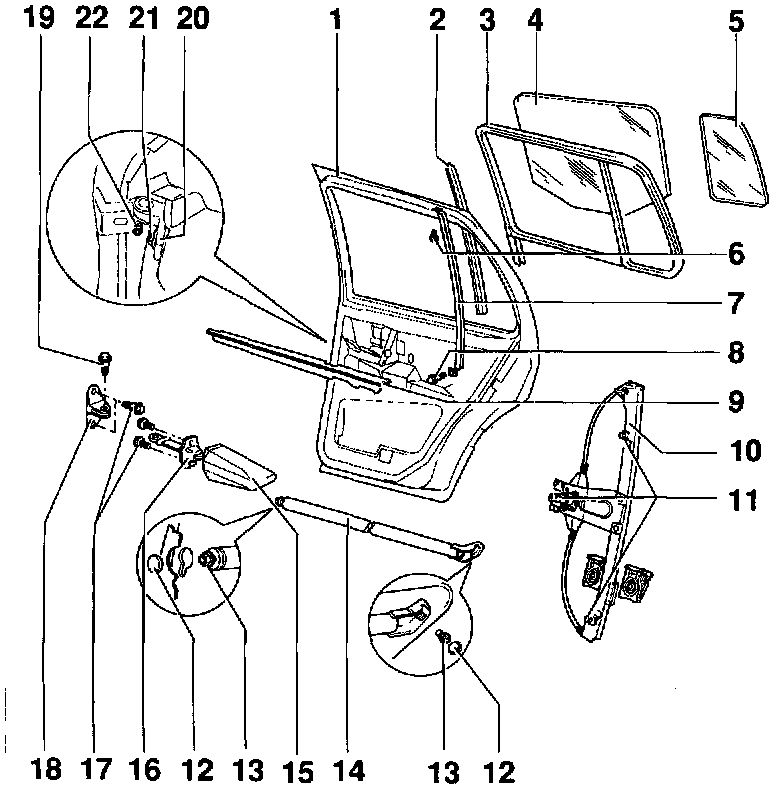 19 22 21 20 1 2 3 4 5

6

7

8

9

10

11

18 17 16 12 13 15 14 13 12