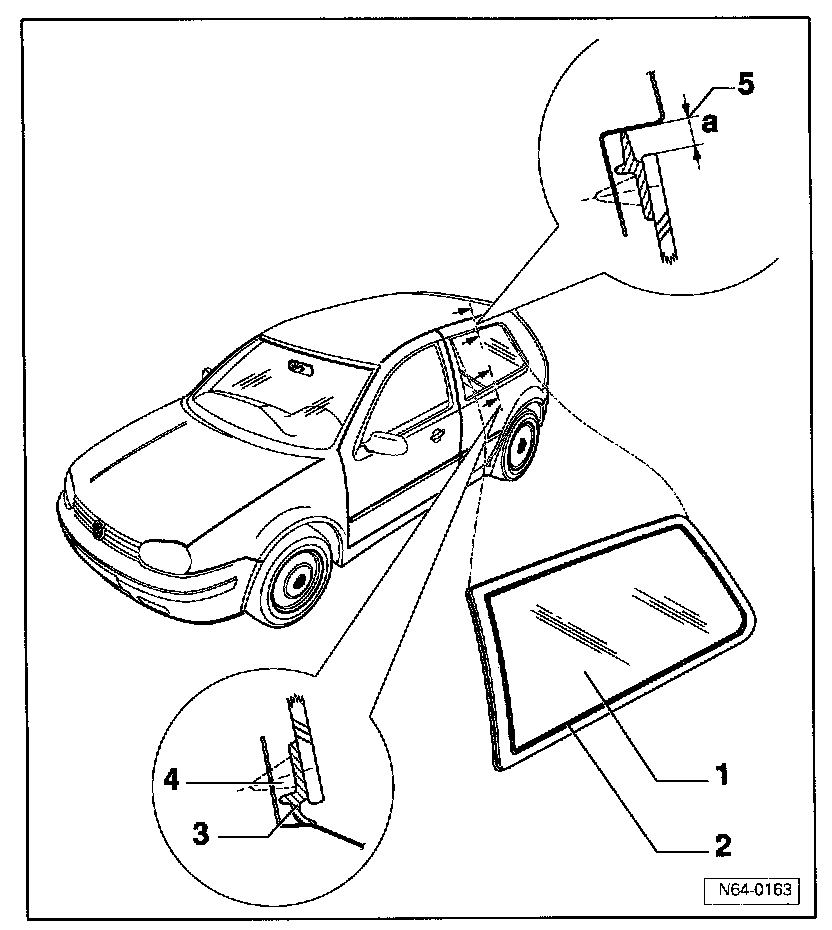 5
a
4
3
1
2
N64-0163