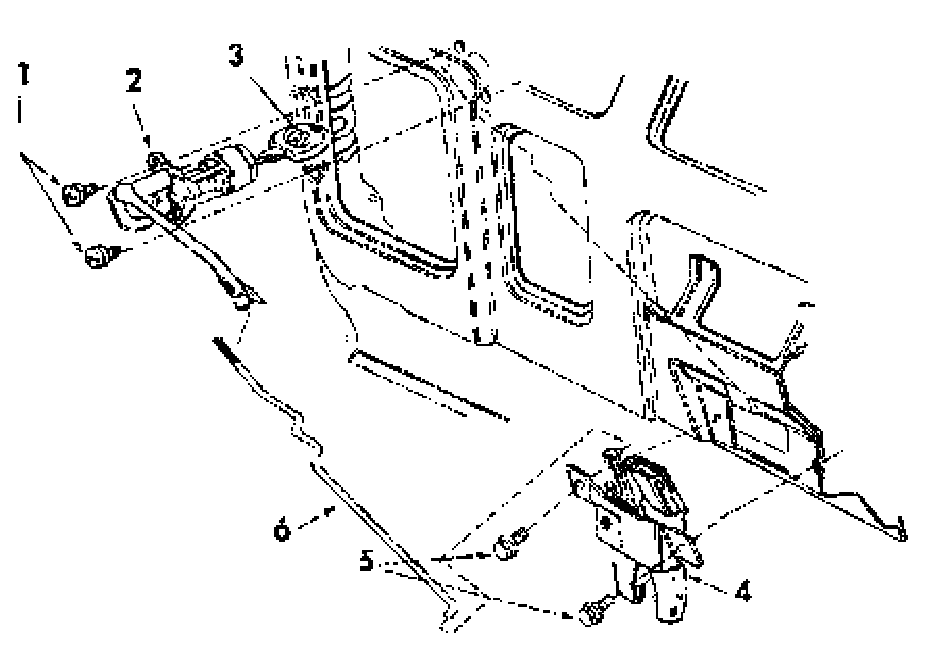 1
2
3
6
5
4