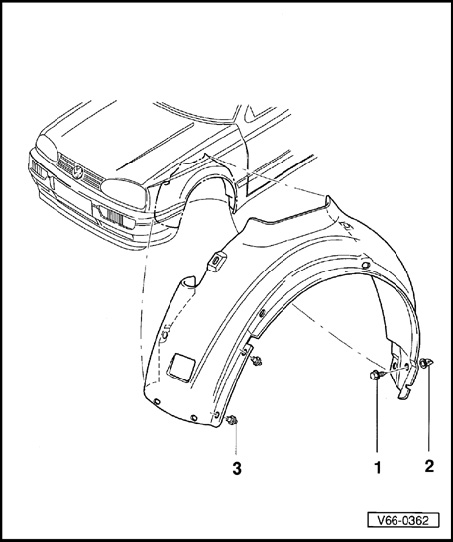 3
1
2
V66-0362