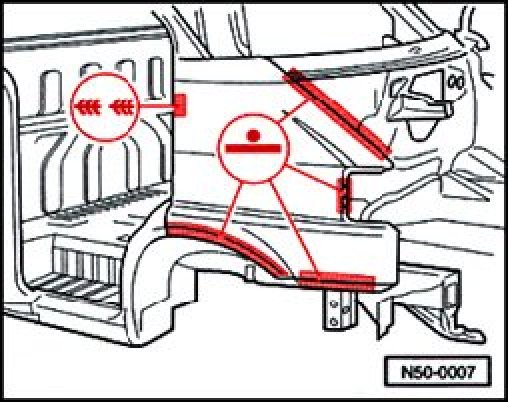 N50-0007