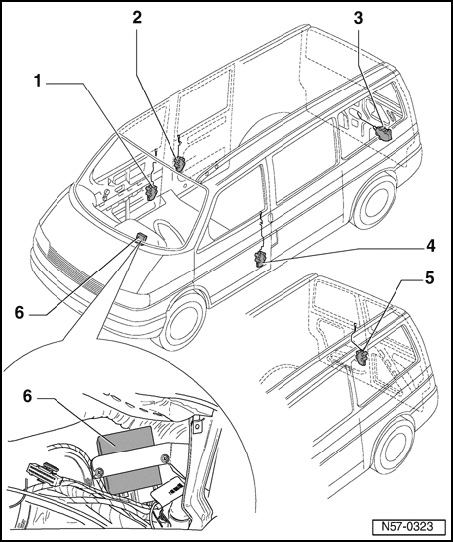 2
3
1
4
5
6
6
N57-0323