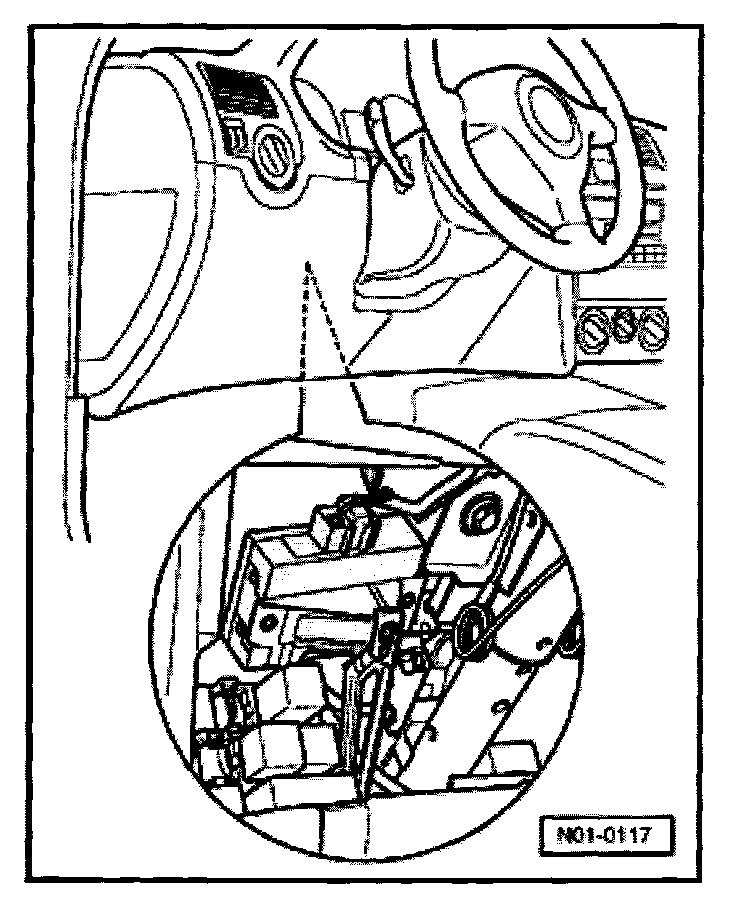 N01-0117