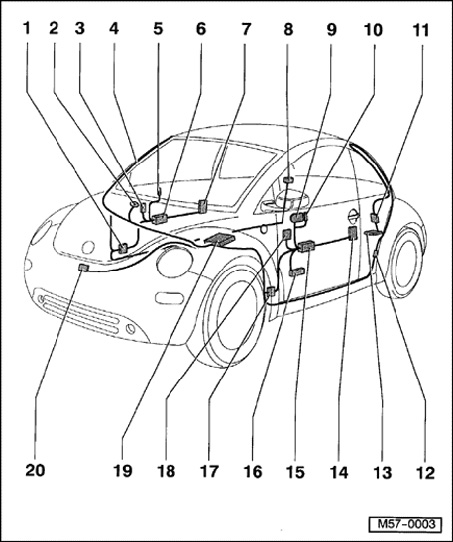 1 2 3 4 5 6 7 8 9 10 11

20 19 18 17 16 15 14 13 12

M57-0003