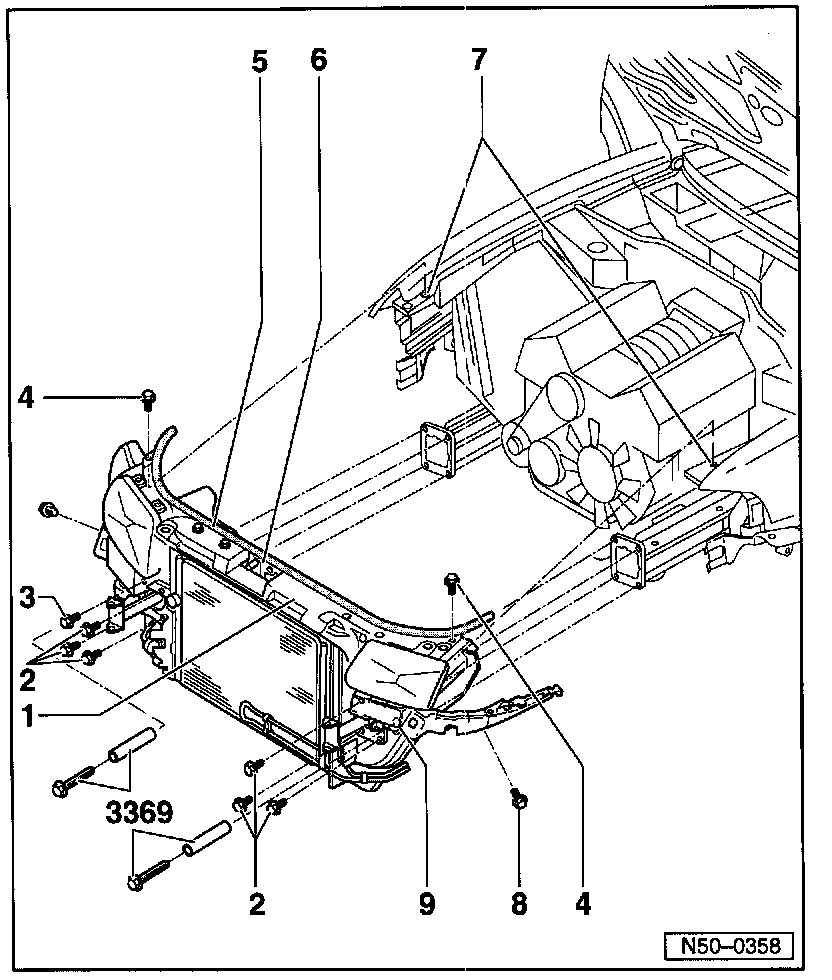 5
6
7
4
3
2
1
3369
2
9
8
4
N50–0358