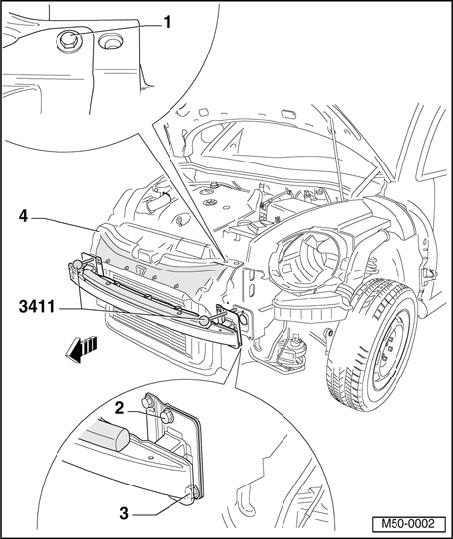 1
4
3411
2
3
M50-0002