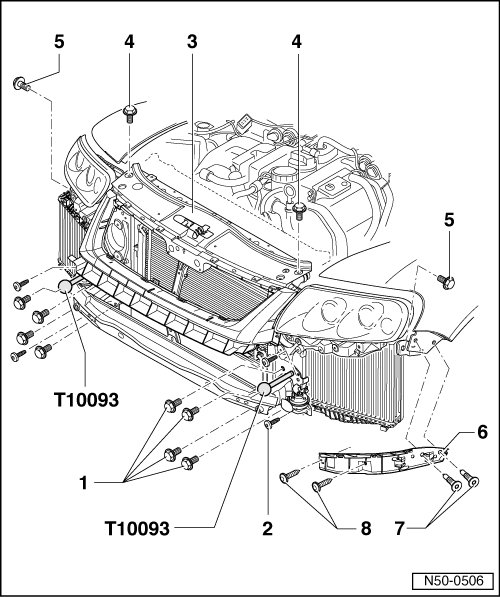 5
4
3
4
5
T10093
1
T10093
2
6
8
7
N50-0506