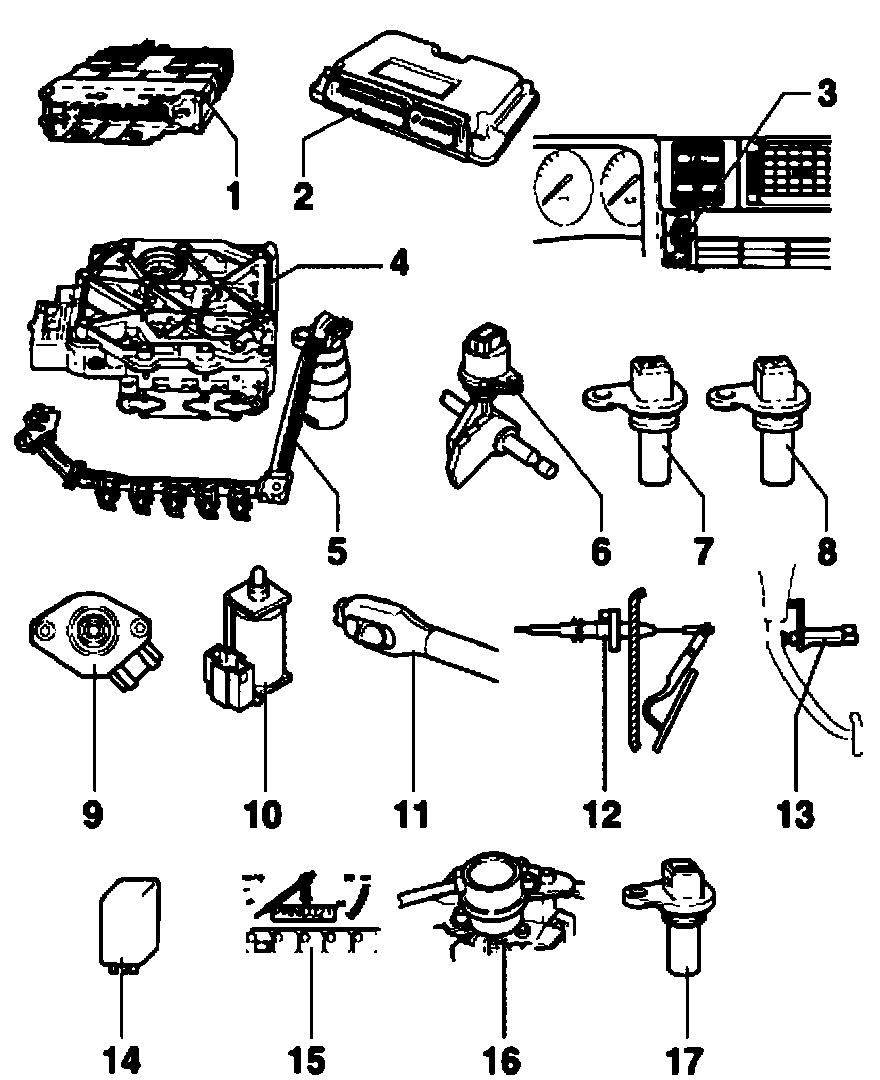 1
2
3
4
5
6
7
8
9
10
11
12
13
14
15
16
17