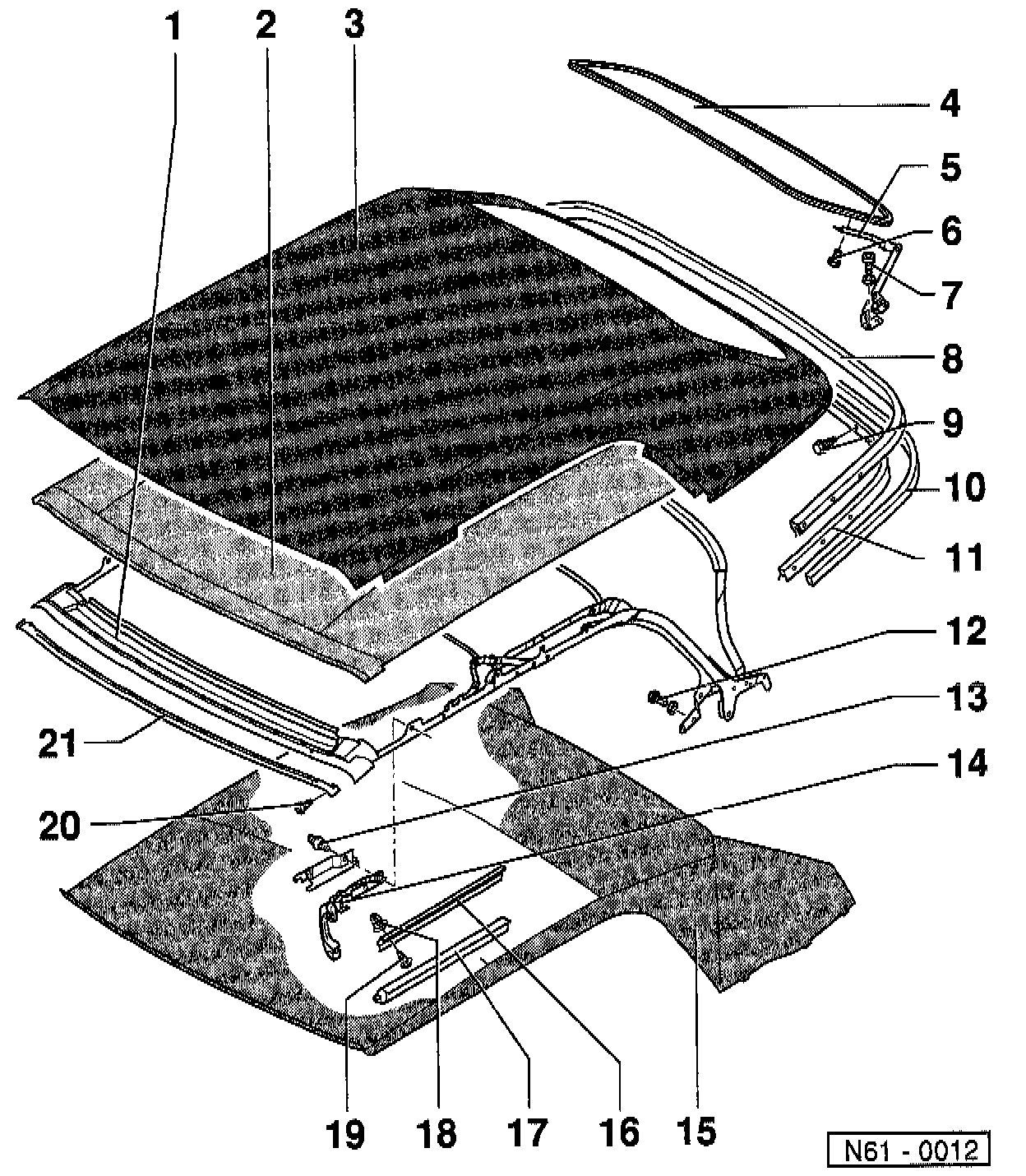 1 2 3
4
5
6
7
8
9
10
11
12
13
14
21
20
19 18 17 16 15
N61 - 0012