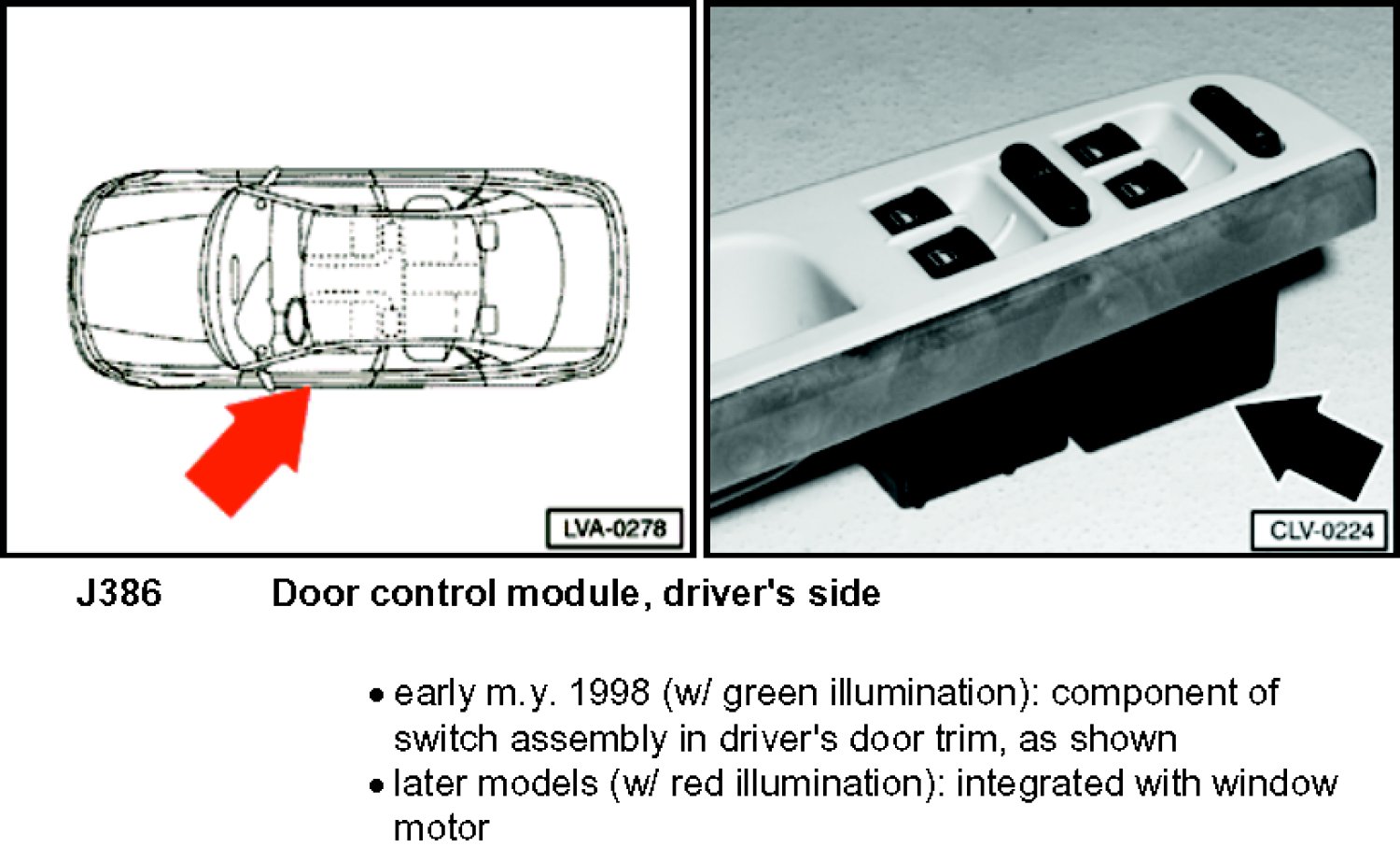 LVA-0278

CLV-0224

J386 Door control module, driver's side

• early m.y. 1998 (w/ green illumination): component of switch assembly in driver's door trim, as shown
• later models (w/ red illumination): integrated with window motor