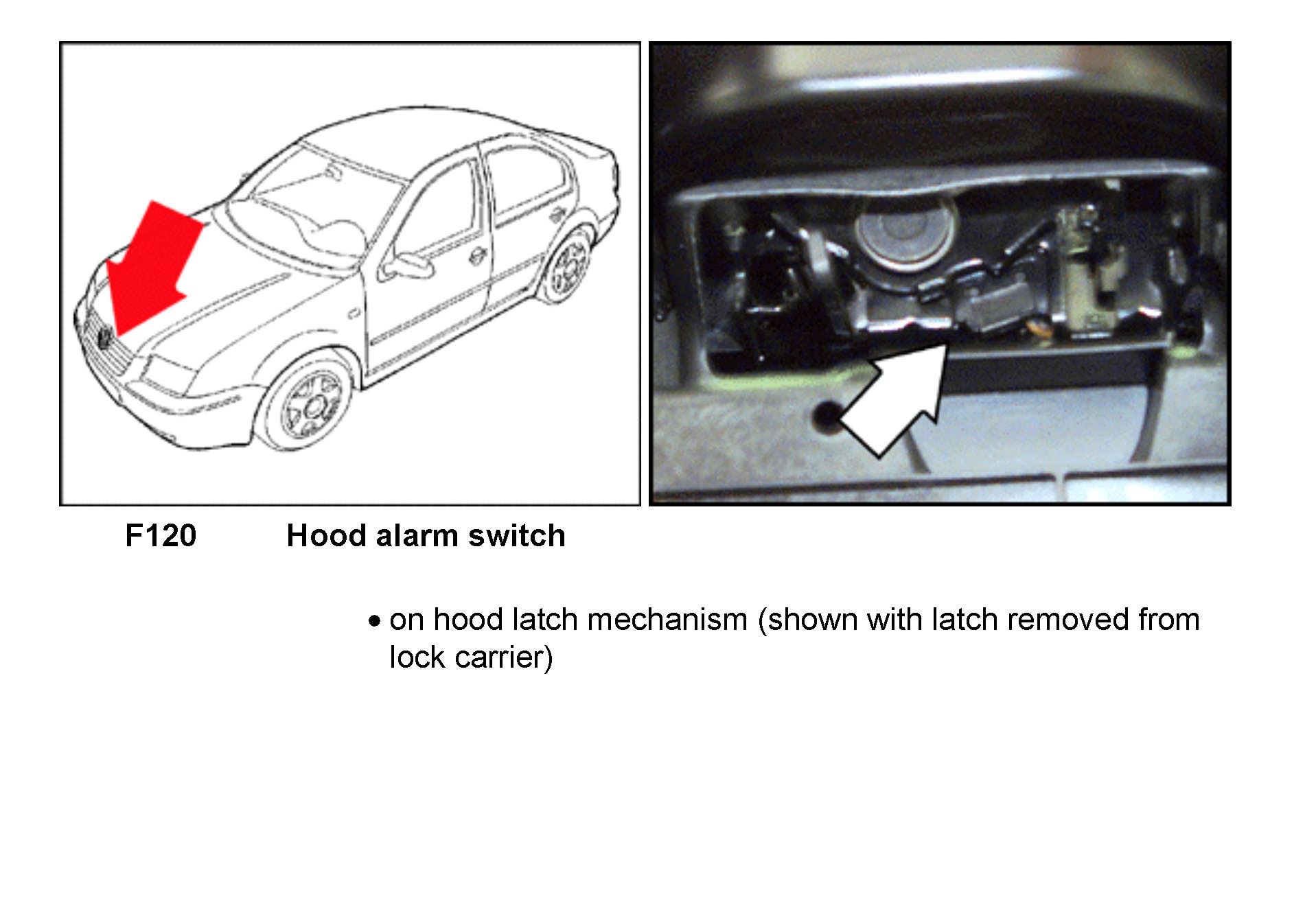 F120 Hood alarm switch

• on hood latch mechanism (shown with latch removed from lock carrier)