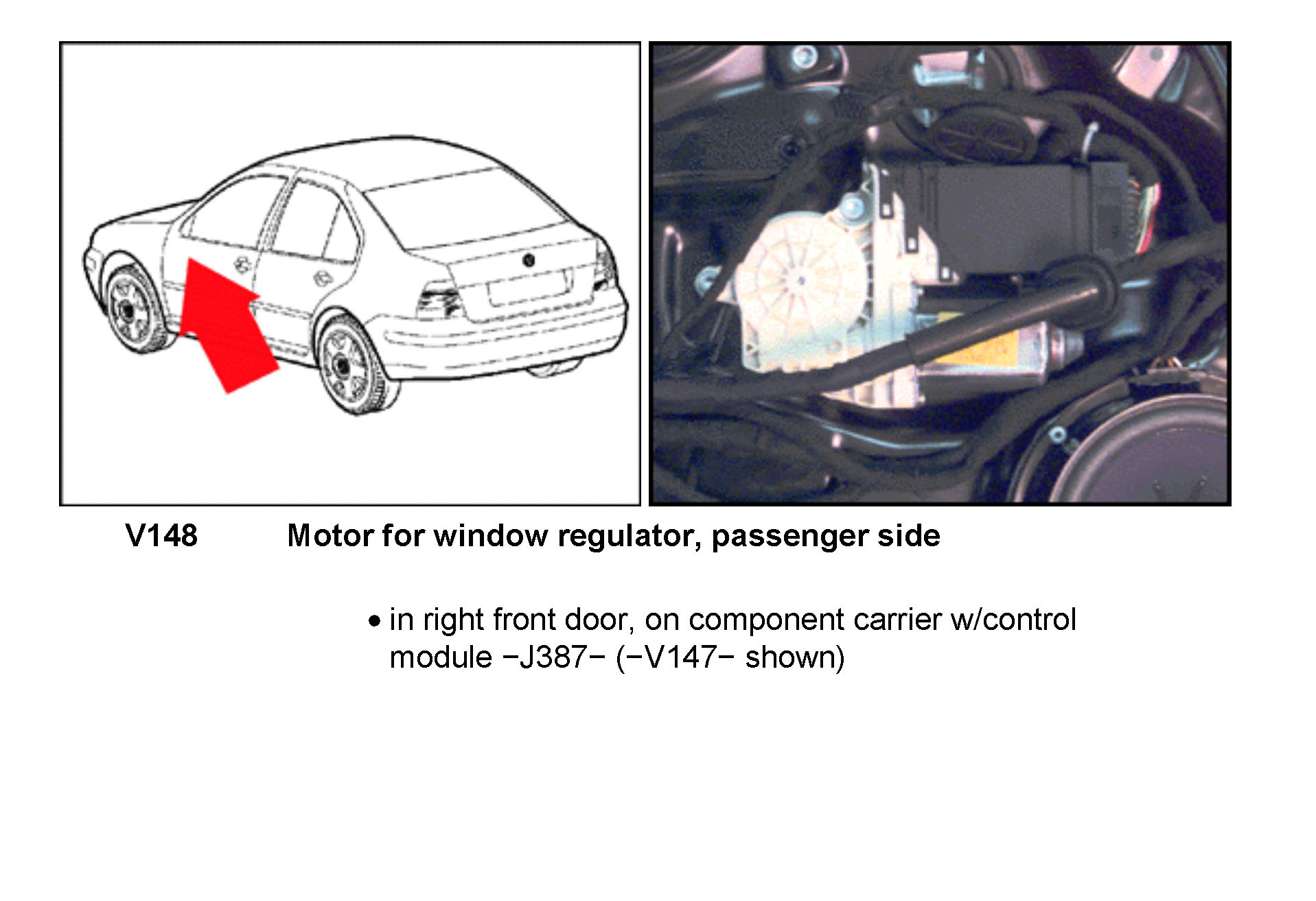 V148 Motor for window regulator, passenger side

• in right front door, on component carrier w/control module −J387− (−V147− shown)