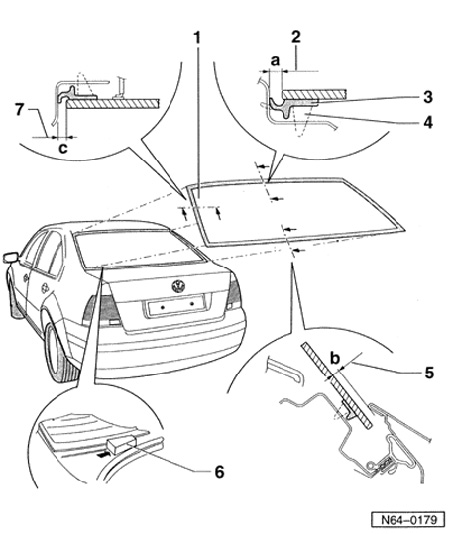 1
2
a
3
4
7
c
b
5
6
N64–0179