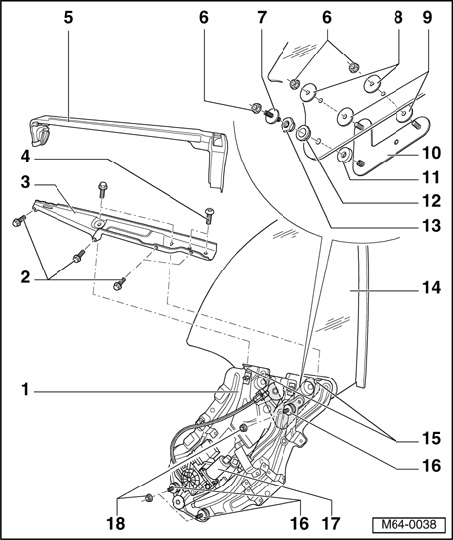 5
6
7
6
8
9
4
3
10
11
12
13
2
14
1
15
16
18
16
17
M64-0038