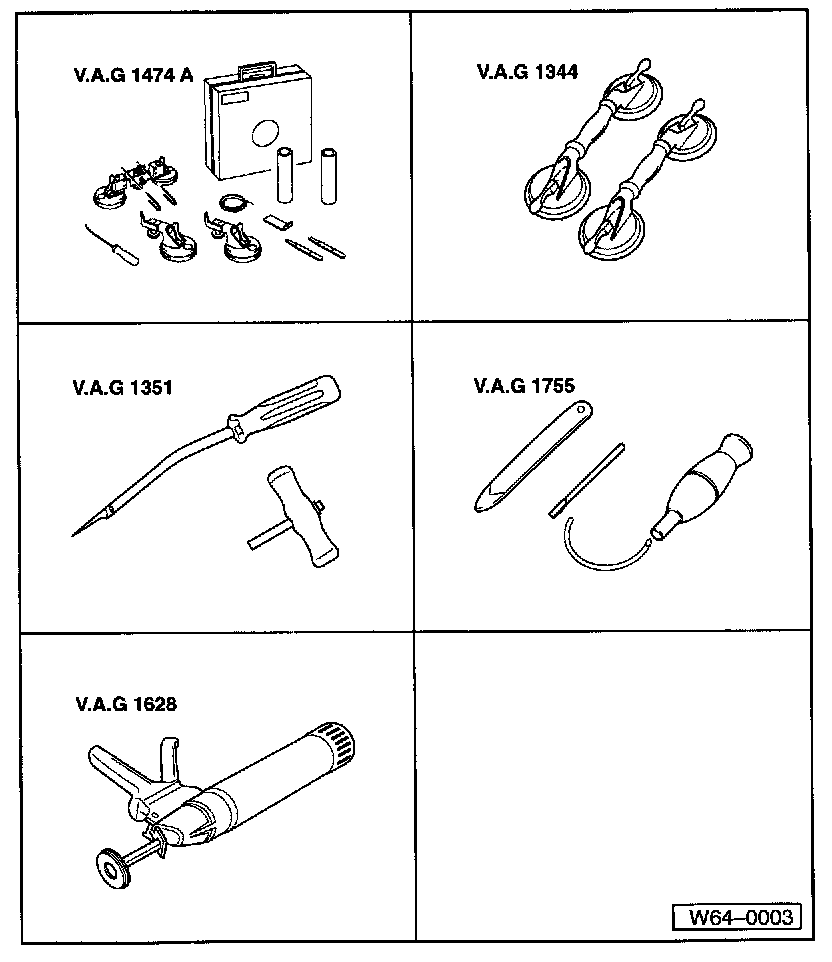 V.A.G 1474 A

V.A.G 1344

V.A.G 1351

V.A.G 1755

V.A.G 1628

W64–0003