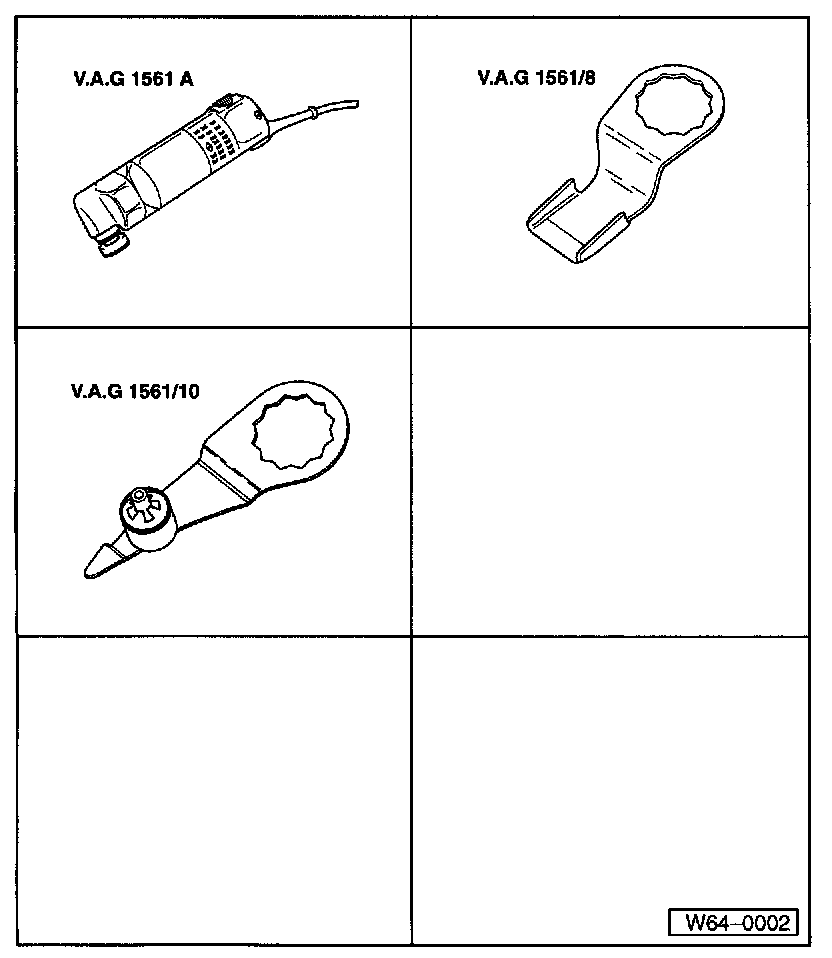 V.A.G 1561 A

V.A.G 1561/8

V.A.G 1561/10

W64–0002