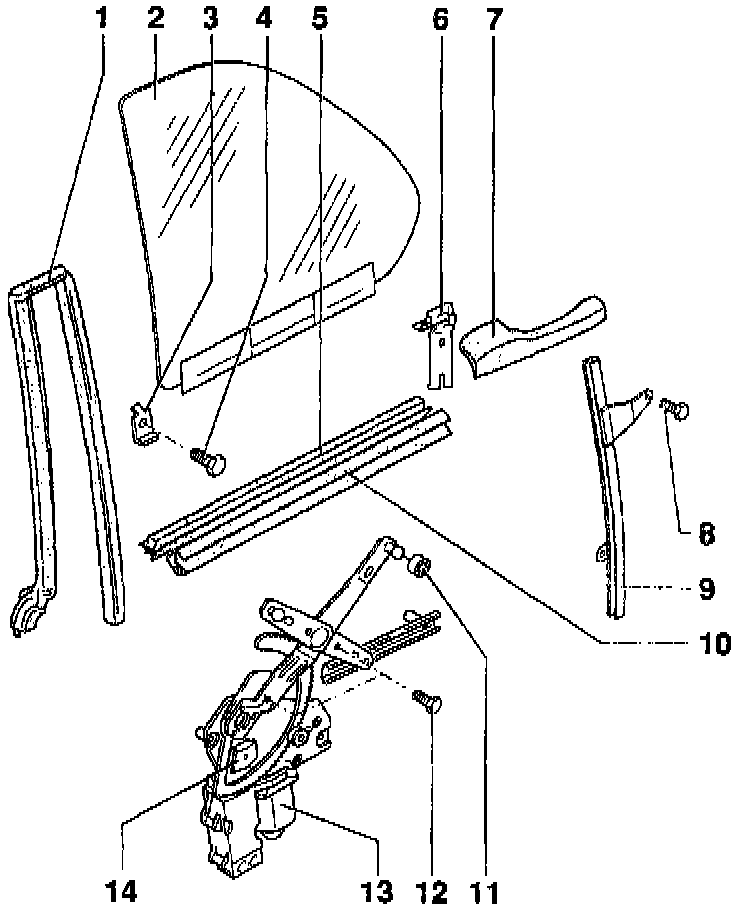 1 2 3 4 5 6 7

8

9

10

14 13 12 11