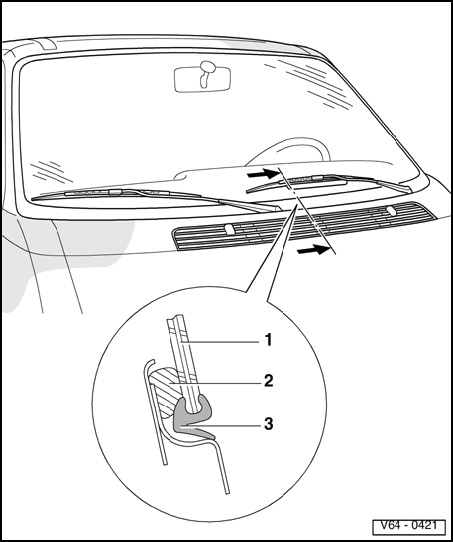 1
2
3
V64 - 0421