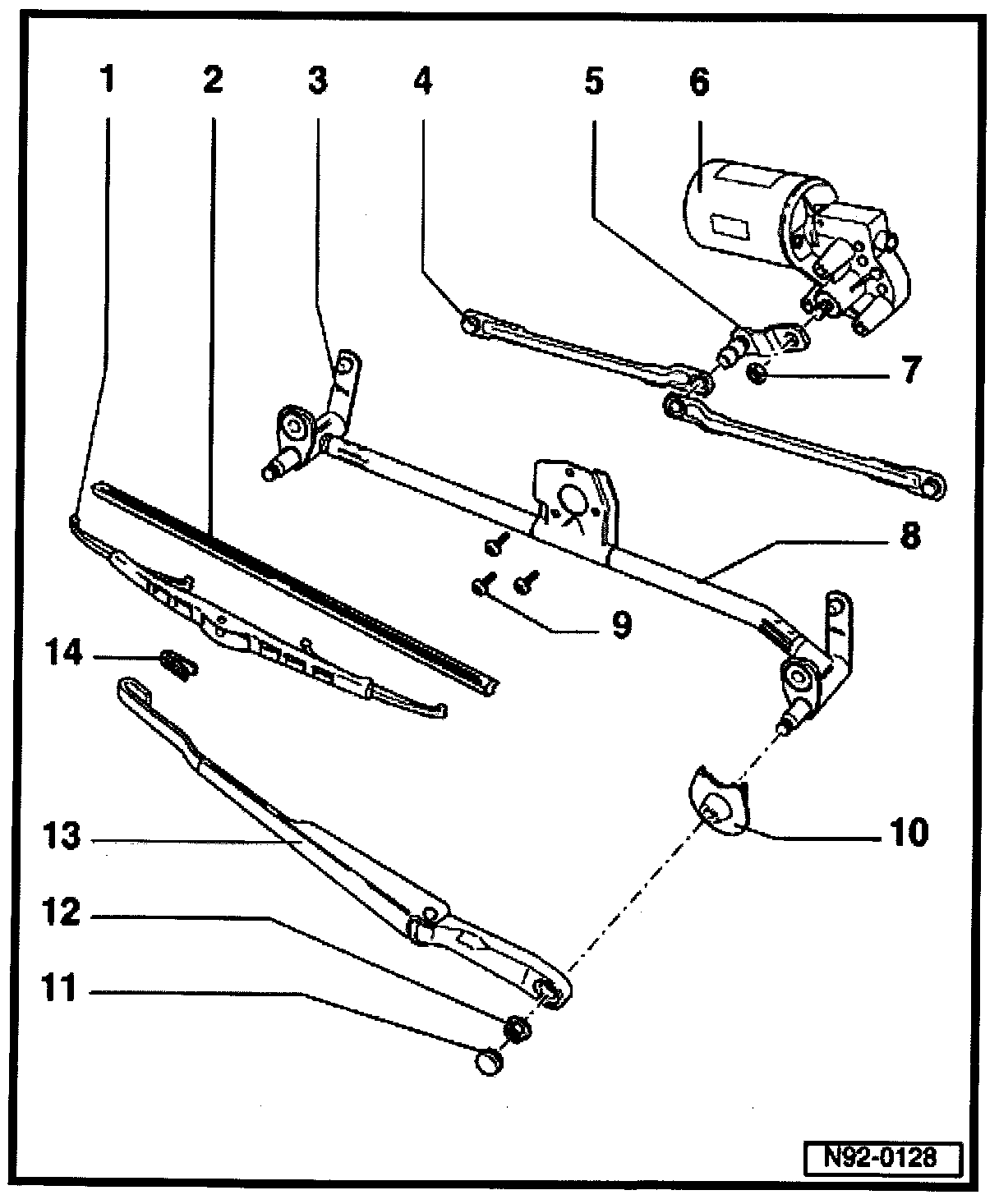 1
2
3
4
5
6
7
8
9
14
10
13
12
11
N92-0128