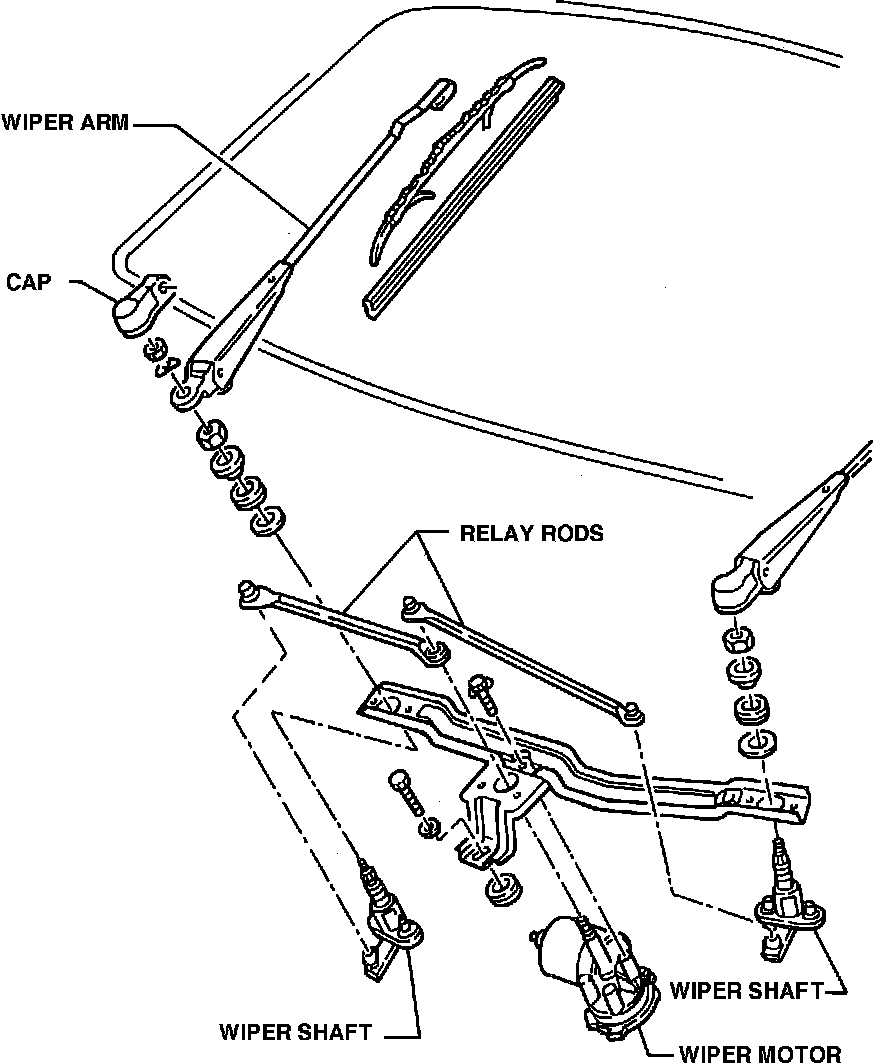 WIPER ARM
CAP
RELAY RODS
WIPER SHAFT
WIPER SHAFT
WIPER MOTOR