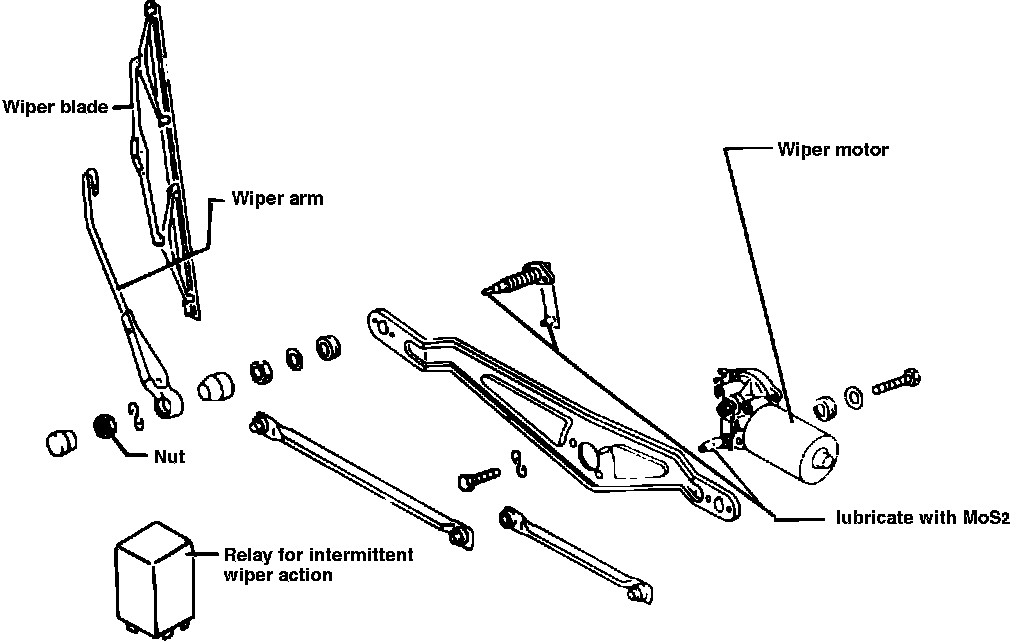 Wiper blade

Wiper arm

Wiper motor

Nut

Relay for intermittent wiper action

lubricate with $MoS_2$