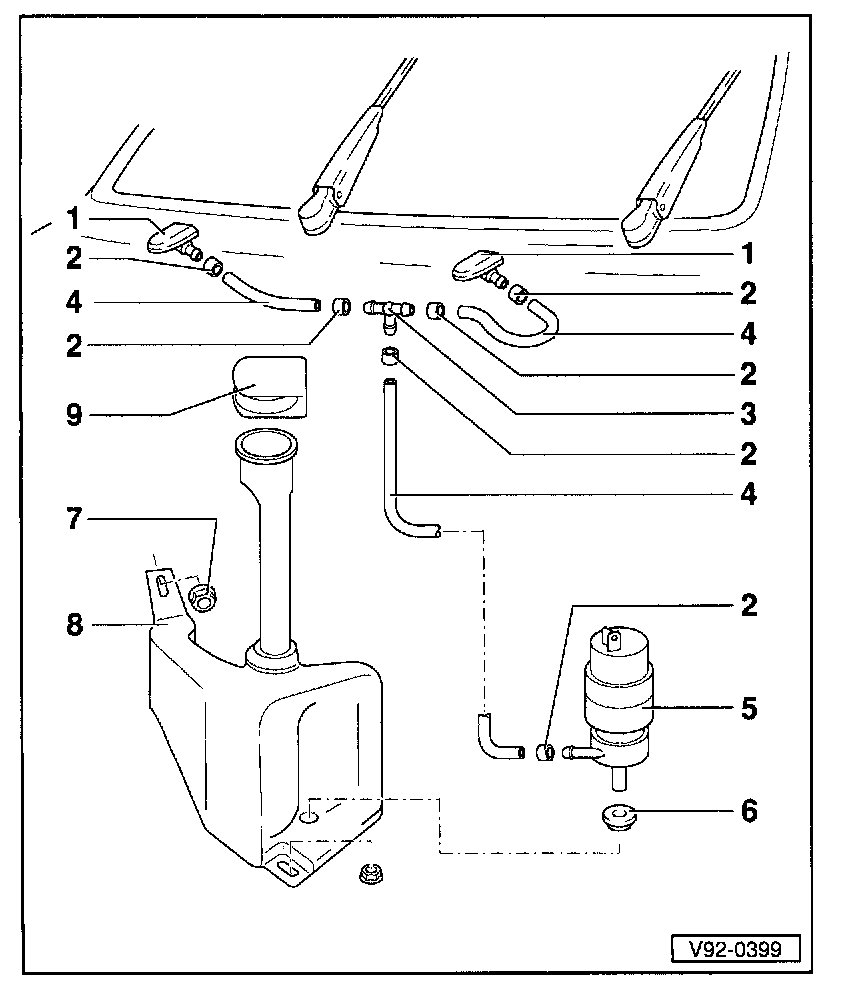 1
2
4
2
9
7
8
1
2
4
2
3
2
4
2
5
6
V92-0399